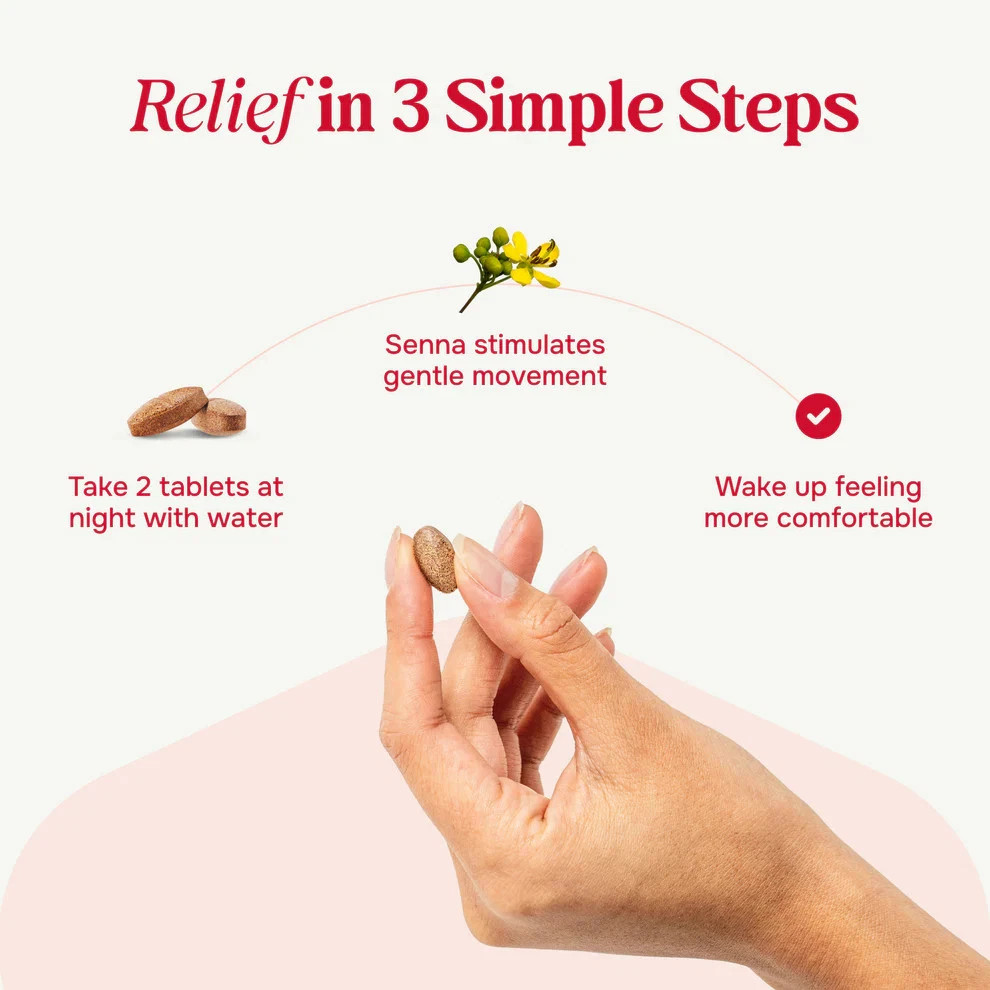 Relief in 3 Simple Steps

Take 2 tablets at night with water

Senna stimulates gentle movement

Wake up feeling more comfortable