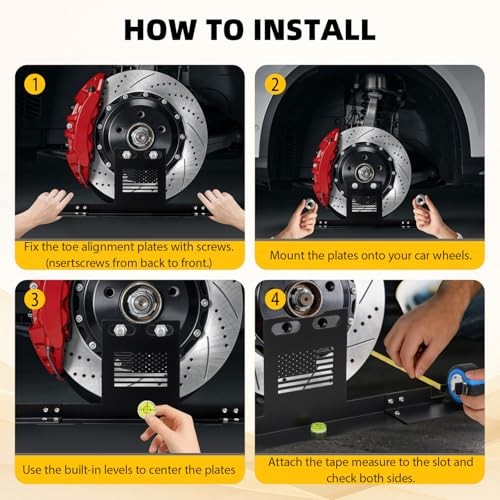 HOW TO INSTALL

1

Fix the toe alignment plates with screws. (nsertscrews from back to front.)

2

Mount the plates onto your car wheels.

3

Use the built-in levels to center the plates

4

Attach the tape measure to the slot and check both sides.