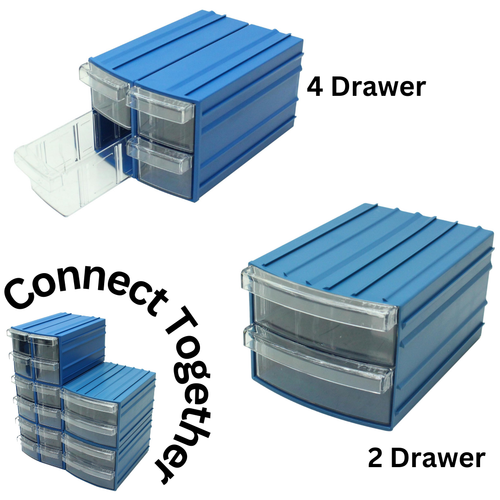 4 Drawer

Connect Together

2 Drawer