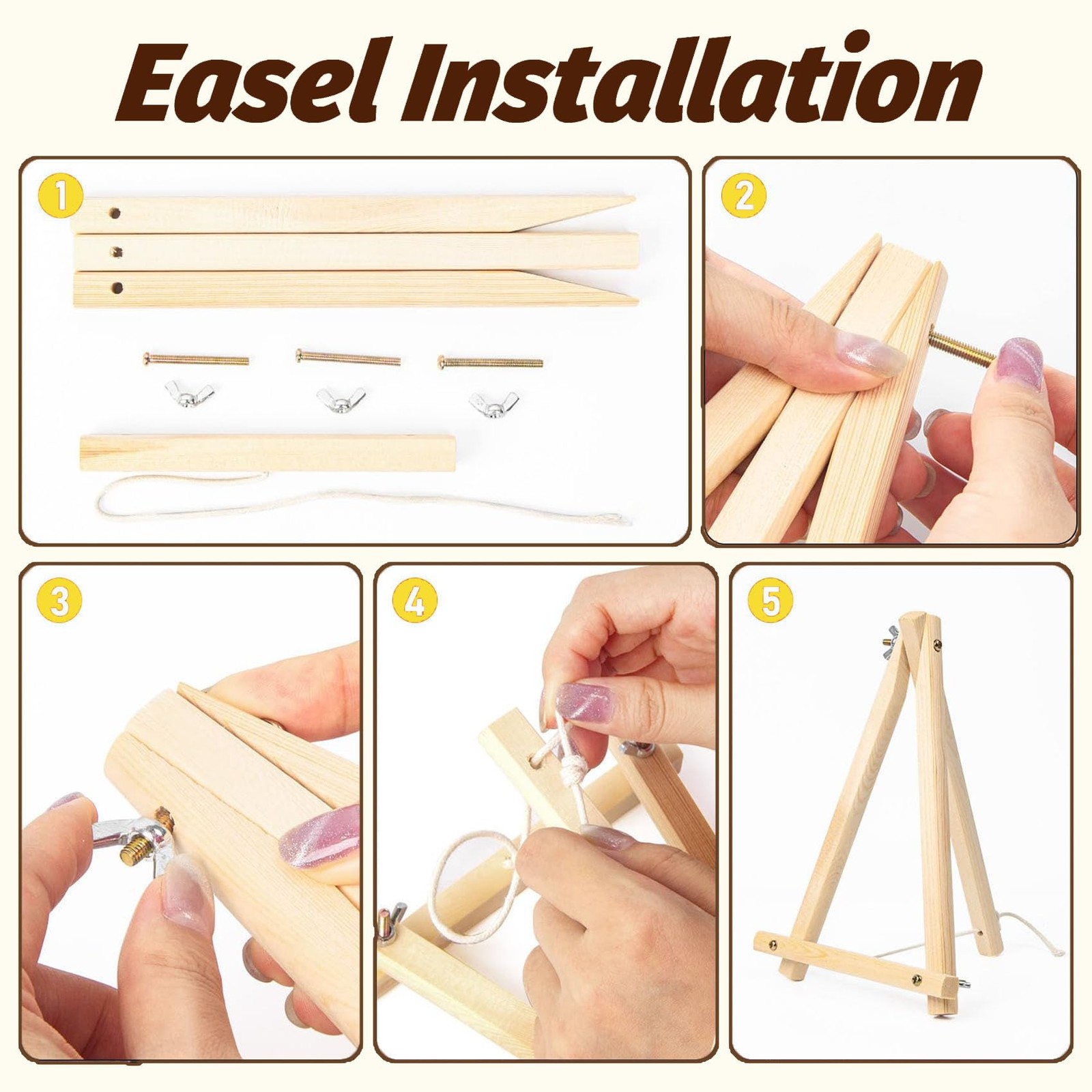 Easel Installation

1

2

3

4

5