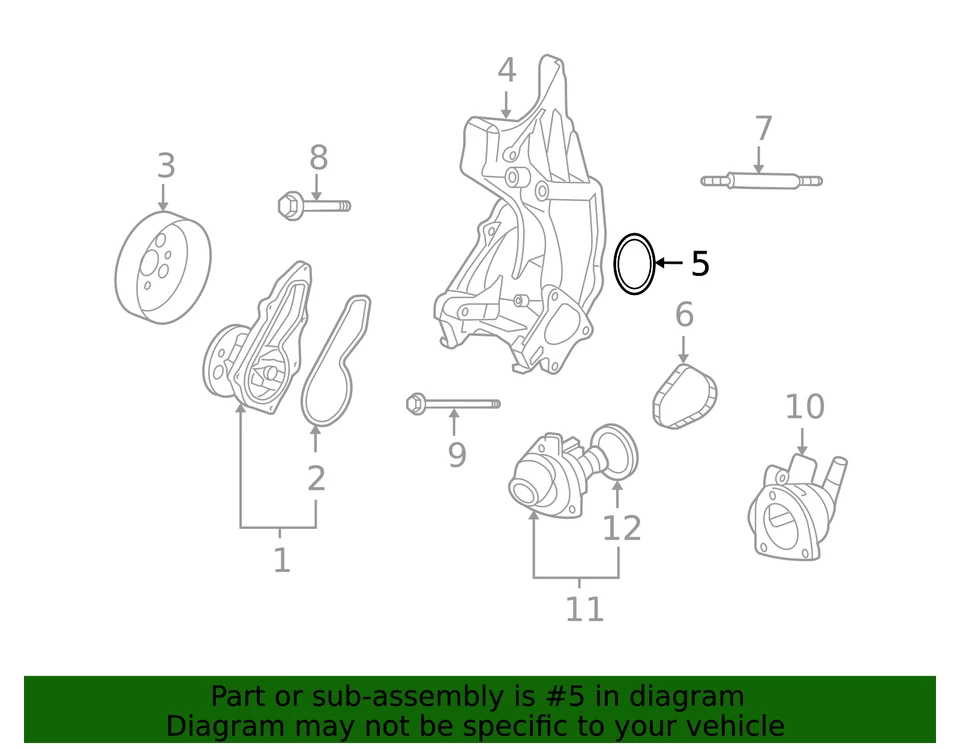 4
7
3
8
5
6
10
9
2
12
1
11

Part or sub-assembly is #5 in diagram
Diagram may not be specific to your vehicle