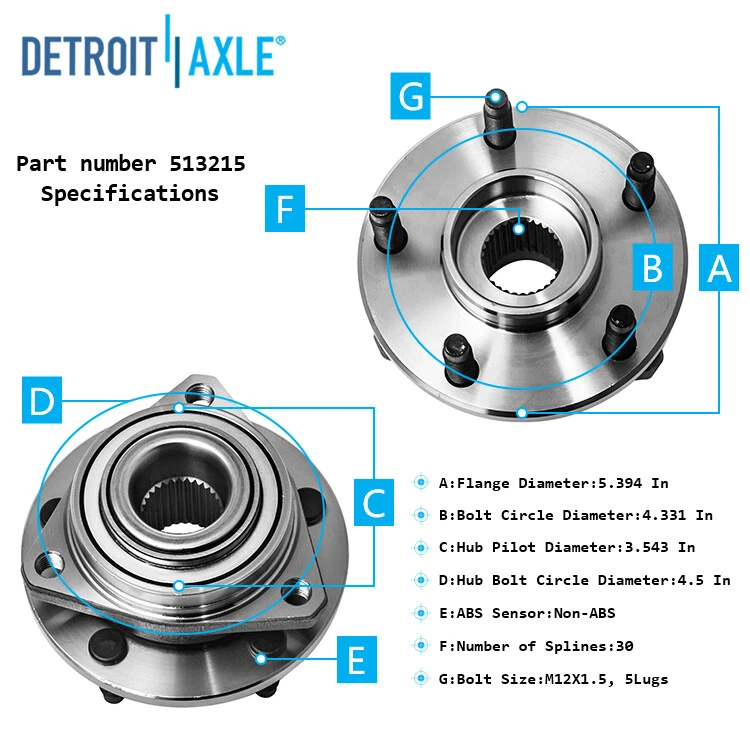 DETROIT | AXLE®

Part number 513215
Specifications

G

F

B

A

D

C

E

A:Flange Diameter:5.394 In

B:Bolt Circle Diameter:4.331 In

C:Hub Pilot Diameter:3.543 In

D:Hub Bolt Circle Diameter:4.5 In

E:ABS Sensor:Non-ABS

F:Number of Splines:30

G:Bolt Size:M12X1.5, 5Lugs