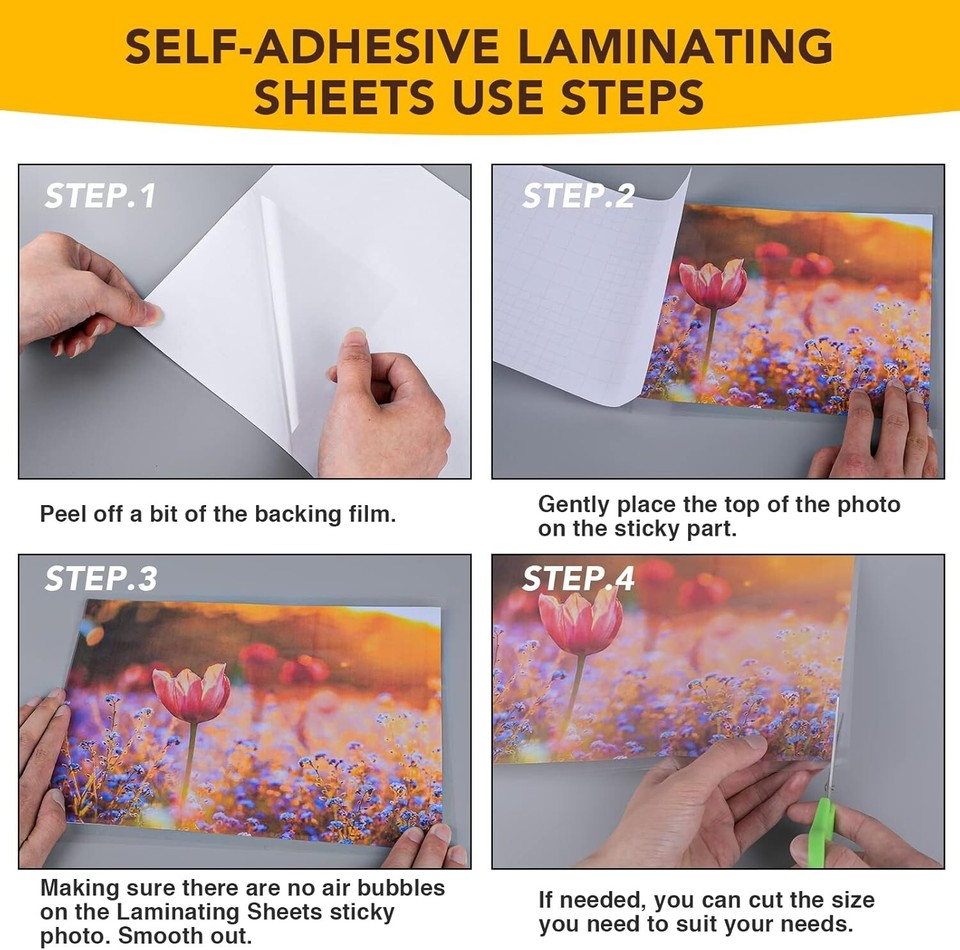 SELF-ADHESIVE LAMINATING SHEETS USE STEPS

STEP.1

Peel off a bit of the backing film.

STEP.2

Gently place the top of the photo on the sticky part.

STEP.3

Making sure there are no air bubbles on the Laminating Sheets sticky photo. Smooth out.

STEP.4

If needed, you can cut the size you need to suit your needs.