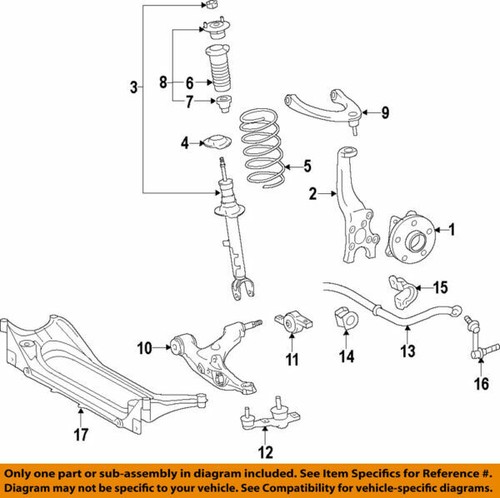 3
8
6
7
9
4
5
2
1
15
10
11
14
13
16
17
12

Only one part or sub-assembly in diagram included. See Item Specifics for Reference #. Diagram may not be specific to your vehicle. See Compatibility for vehicle-specific diagrams.