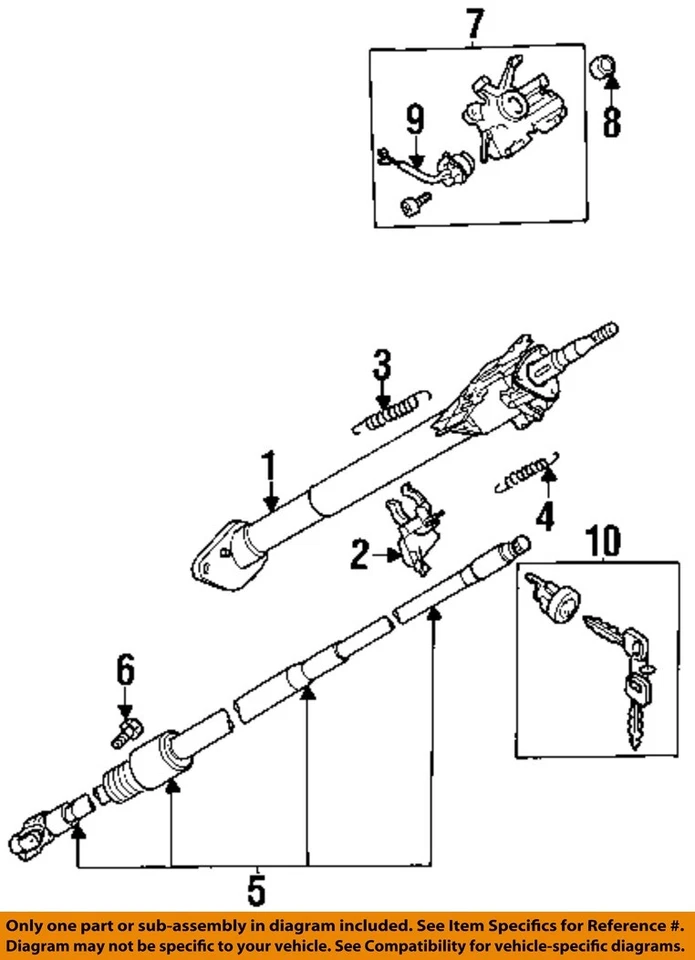 7
9
8
3
1
4
2
10
6
5

Only one part or sub-assembly in diagram included. See Item Specifics for Reference #.
Diagram may not be specific to your vehicle. See Compatibility for vehicle-specific diagrams.