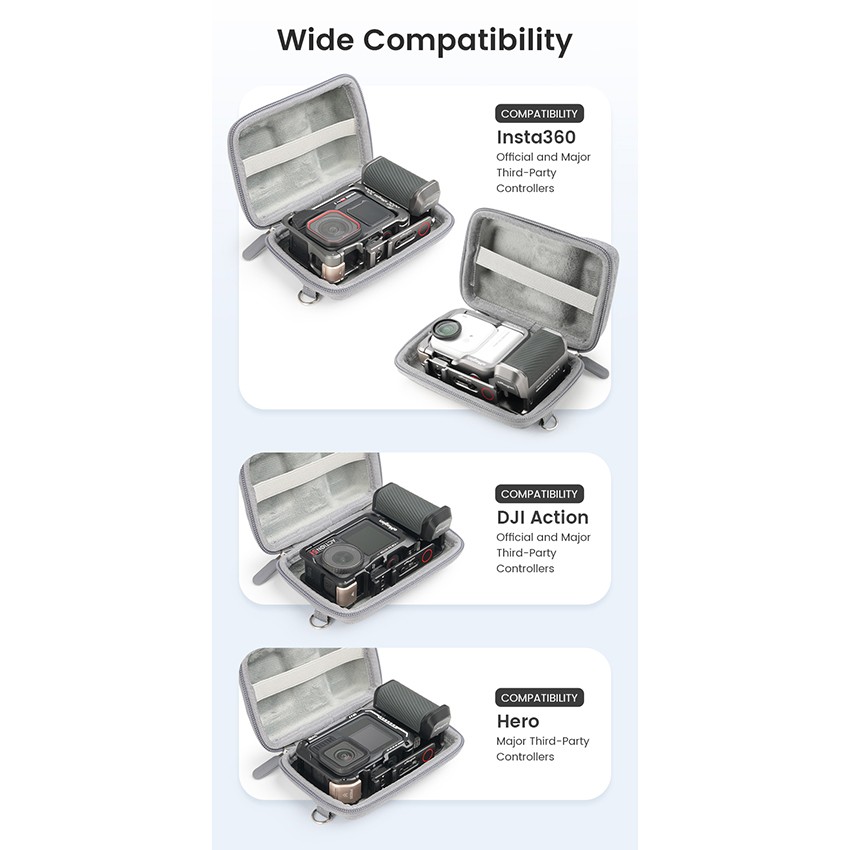 Wide Compatibility

COMPATIBILITY
Insta360
Official and Major Third-Party Controllers

COMPATIBILITY
DJI Action
Official and Major Third-Party Controllers

COMPATIBILITY
Hero
Major Third-Party Controllers