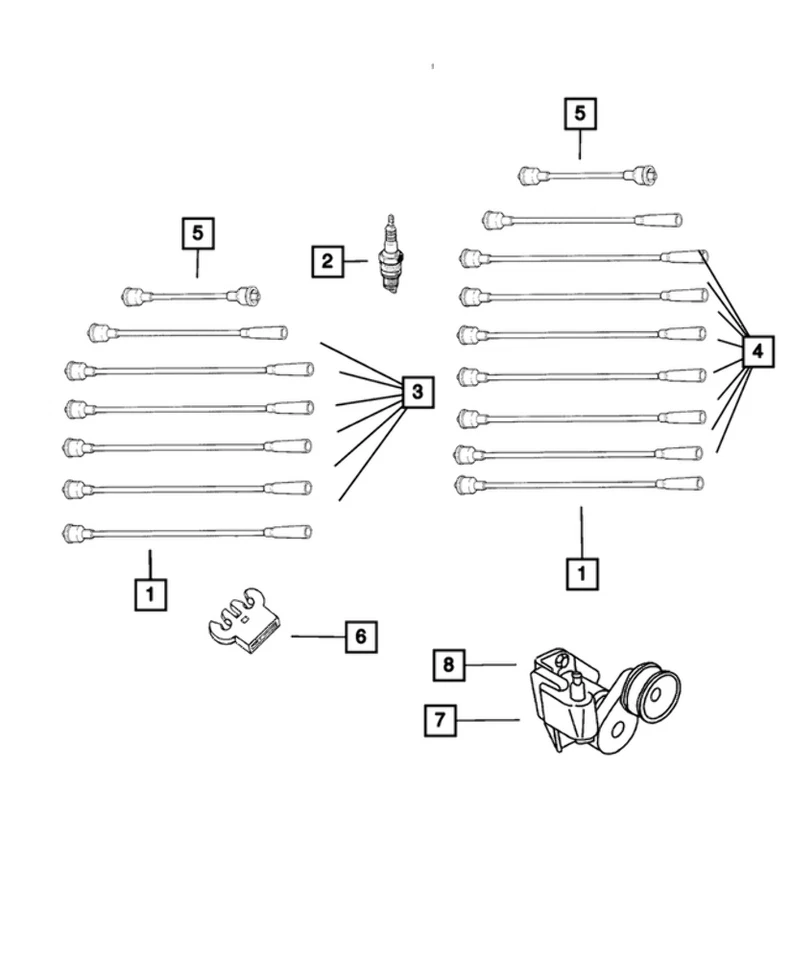 5
5
2
3
4
1
1
6
8
7