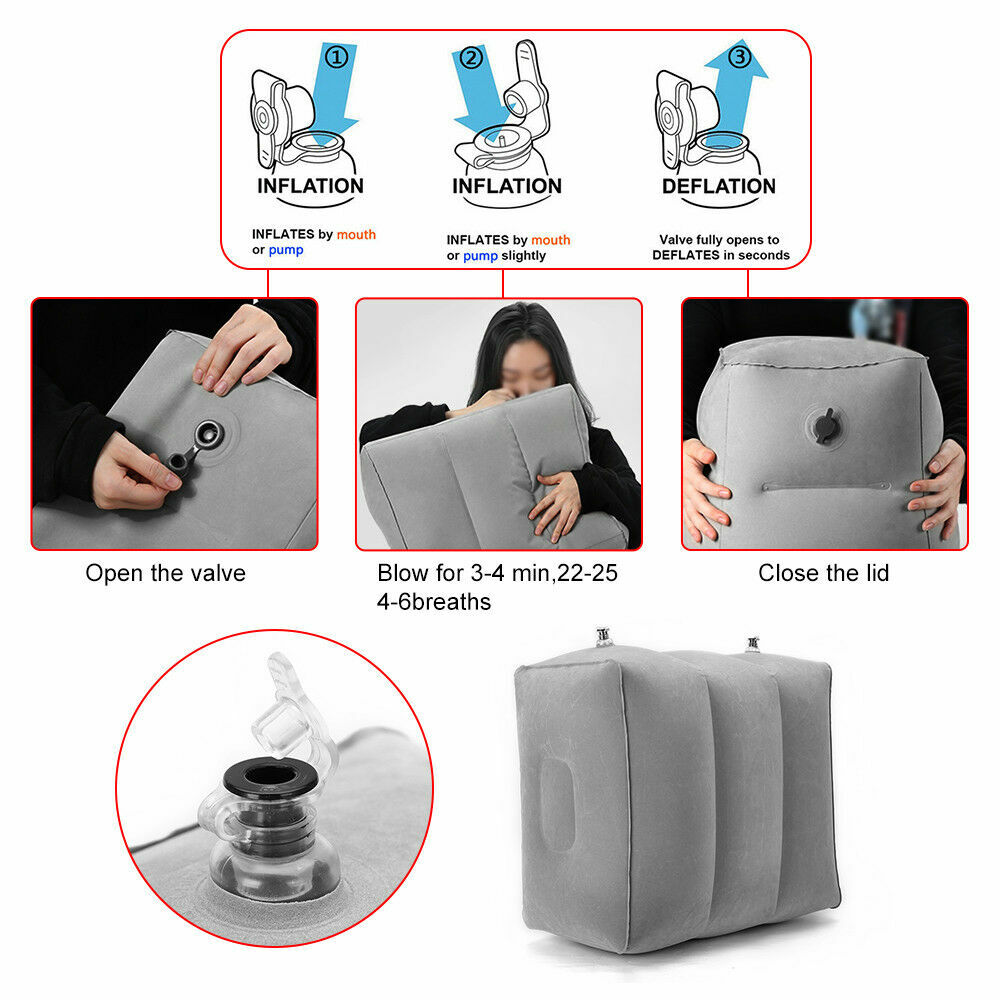 ①
INFLATION
INFLATES by mouth or pump

②
INFLATION
INFLATES by mouth or pump slightly

③
DEFLATION
Valve fully opens to DEFLATES in seconds

Open the valve

Blow for 3-4 min,22-25 4-6breaths

Close the lid