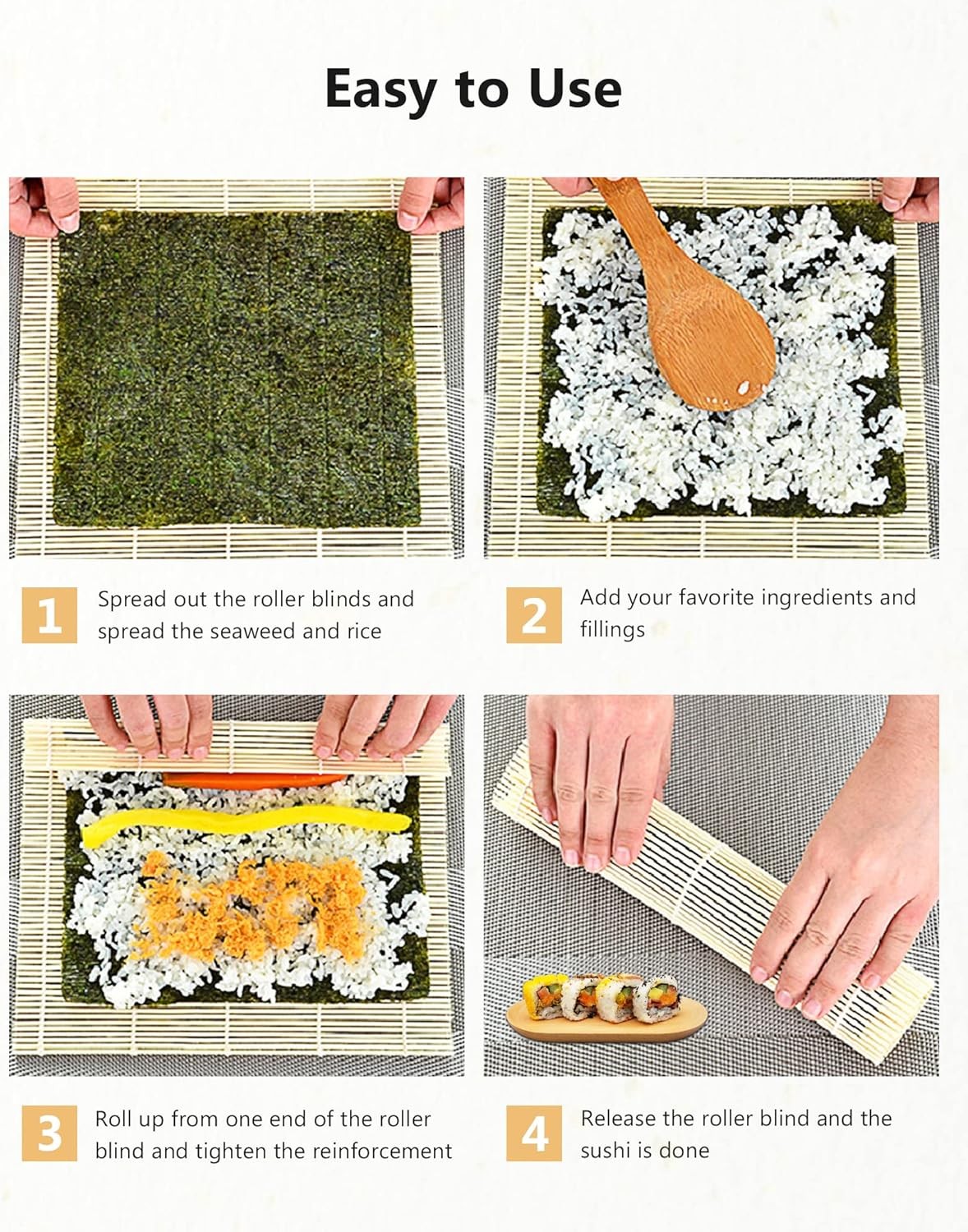 Easy to Use

1 Spread out the roller blinds and spread the seaweed and rice

2 Add your favorite ingredients and fillings

3 Roll up from one end of the roller blind and tighten the reinforcement

4 Release the roller blind and the sushi is done