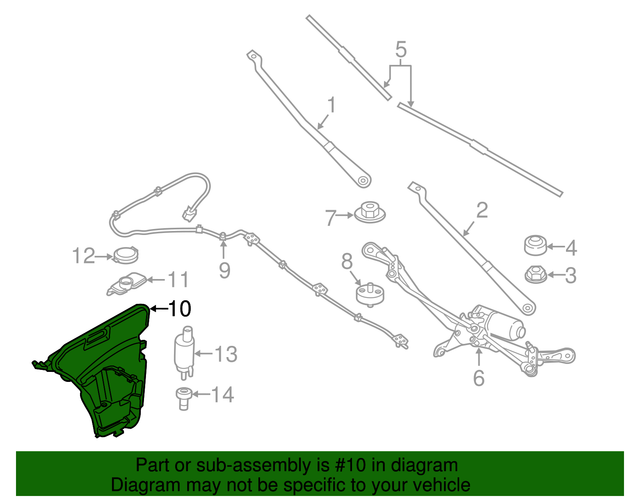 5
1
2
7
4
3
12
9
8
11
10
13
6
14

Part or sub-assembly is #10 in diagram
Diagram may not be specific to your vehicle