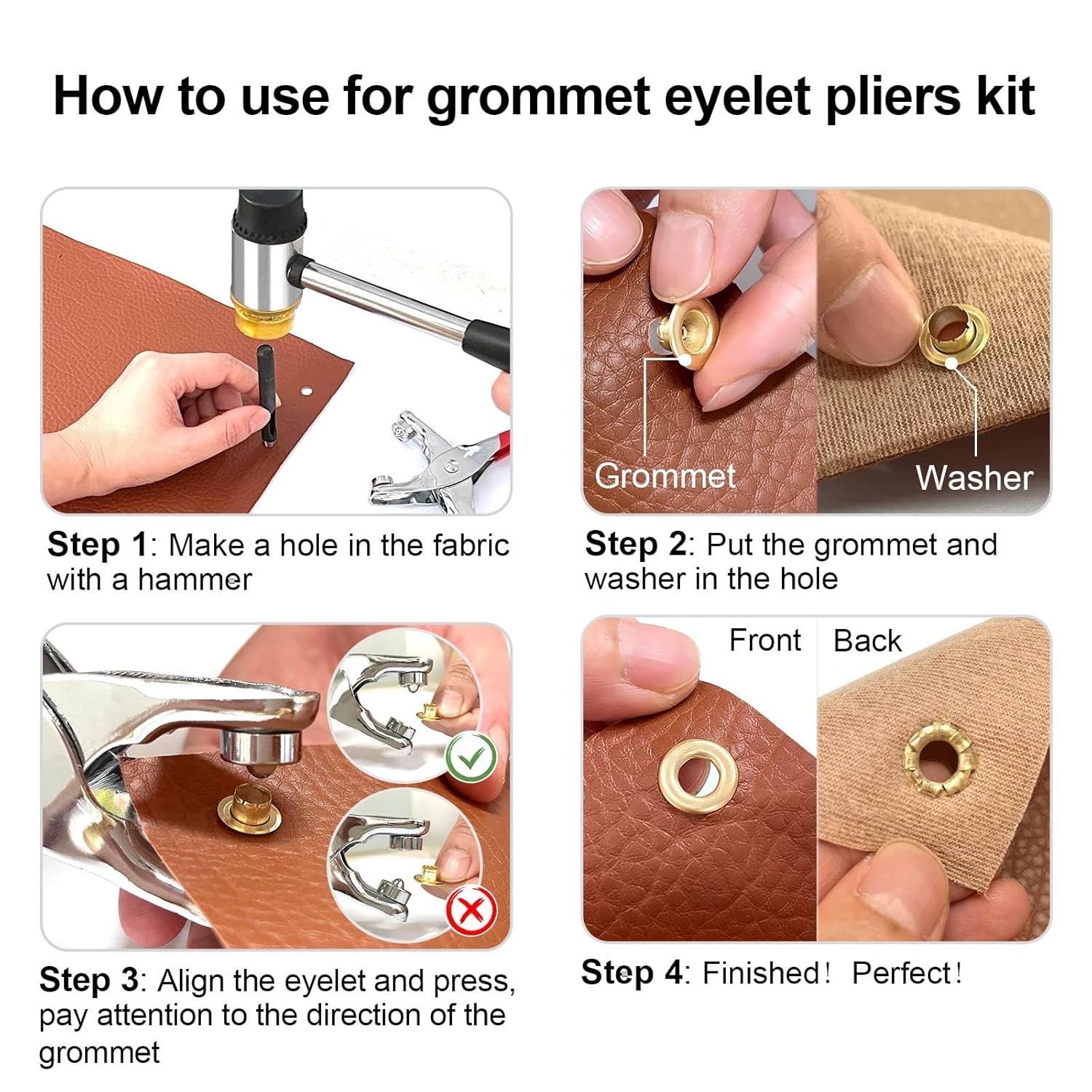 How to use for grommet eyelet pliers kit

Step 1: Make a hole in the fabric with a hammer

Grommet

Washer

Step 2: Put the grommet and washer in the hole

Step 3: Align the eyelet and press, pay attention to the direction of the grommet

Front

Back

Step 4: Finished! Perfect!