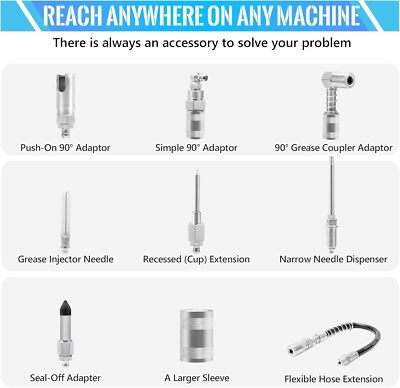 REACH ANYWHERE ON ANY MACHINE

There is always an accessory to solve your problem

Push-On 90° Adaptor

Simple 90° Adaptor

90° Grease Coupler Adaptor

Grease Injector Needle

Recessed (Cup) Extension

Narrow Needle Dispenser

Seal-Off Adapter

A Larger Sleeve

Flexible Hose Extension