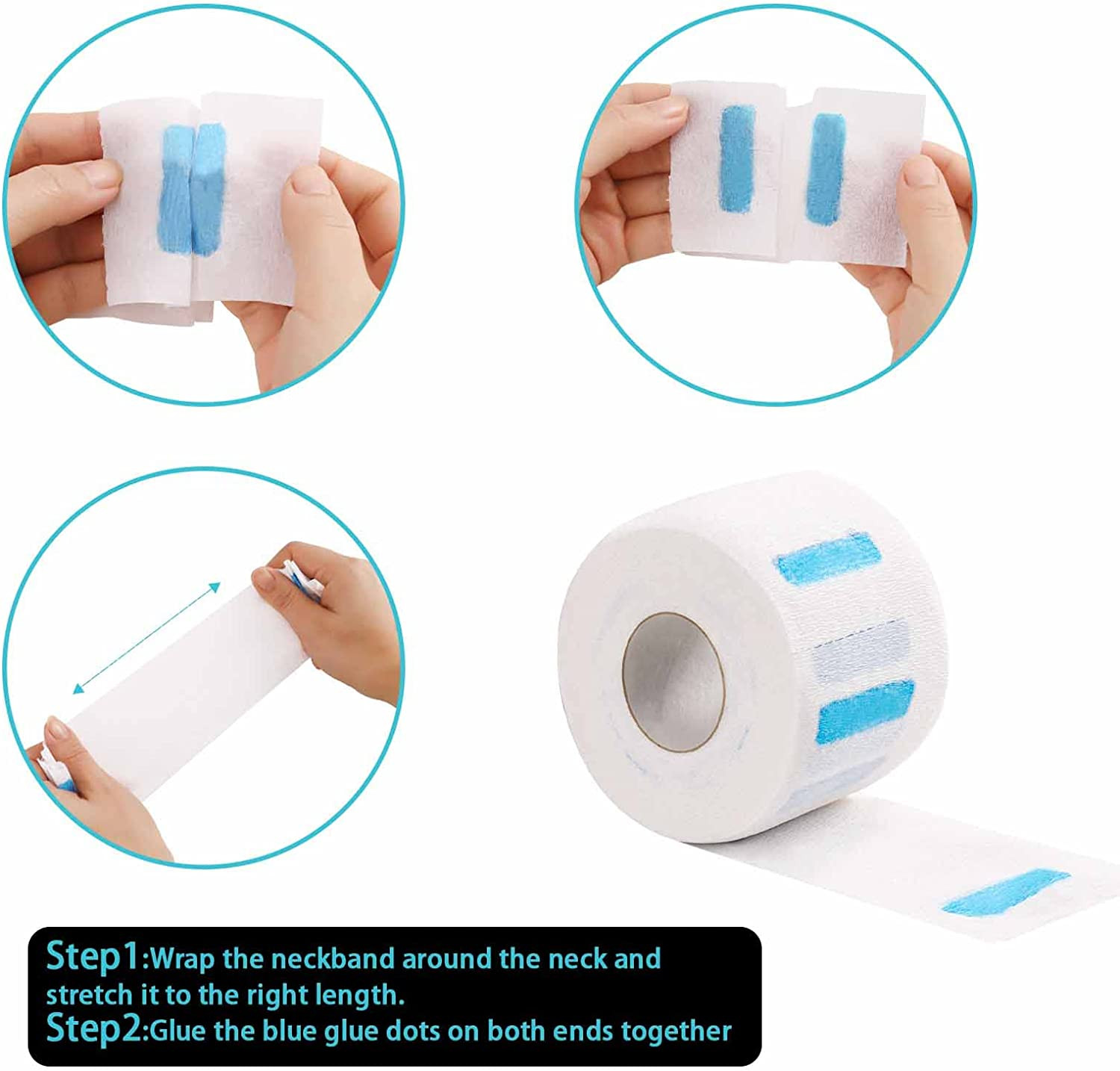 Step1:Wrap the neckband around the neck and stretch it to the right length.
Step2:Glue the blue glue dots on both ends together