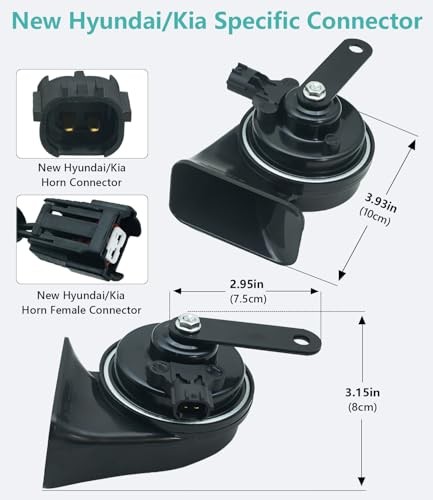 New Hyundai/Kia Specific Connector

New Hyundai/Kia Horn Connector

New Hyundai/Kia Horn Female Connector

3.93in (10cm)

2.95in (7.5cm)

3.15in (8cm)