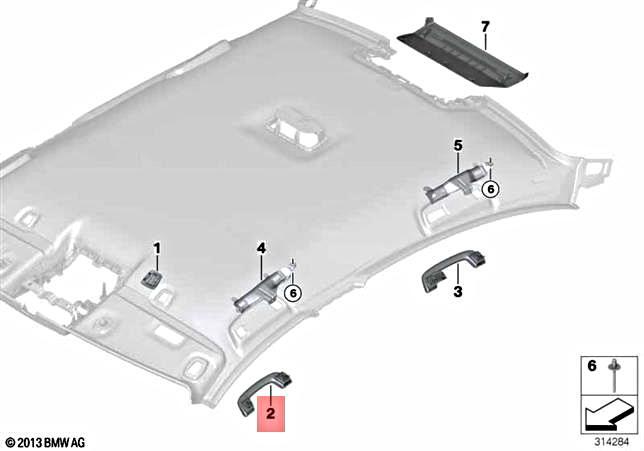 7

5

6

1

4

6

3

2

6

© 2013 BMW AG

314284