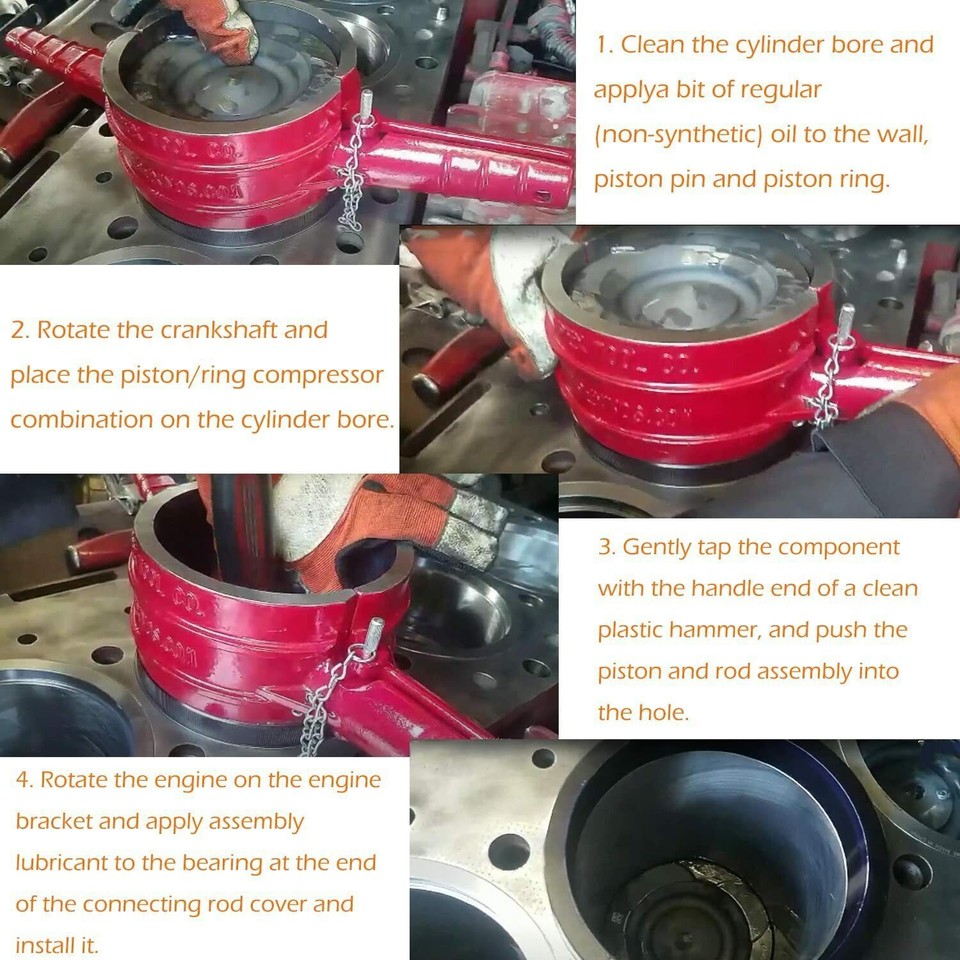 1. Clean the cylinder bore and applya bit of regular (non-synthetic) oil to the wall, piston pin and piston ring.

2. Rotate the crankshaft and place the piston/ring compressor combination on the cylinder bore.

3. Gently tap the component with the handle end of a clean plastic hammer, and push the piston and rod assembly into the hole.

4. Rotate the engine on the engine bracket and apply assembly lubricant to the bearing at the end of the connecting rod cover and install it.