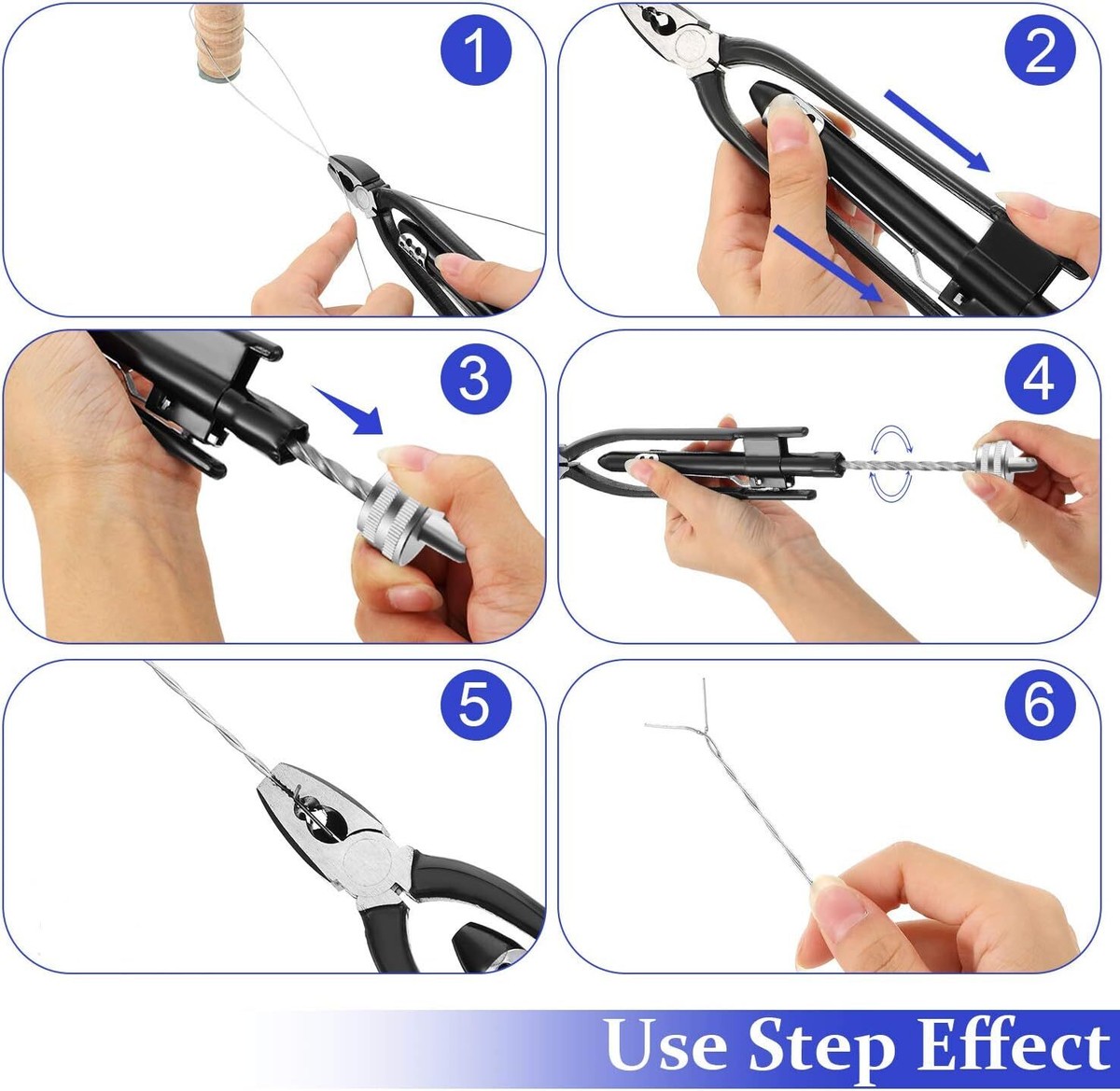 1

2

3

4

5

6

Use Step Effect