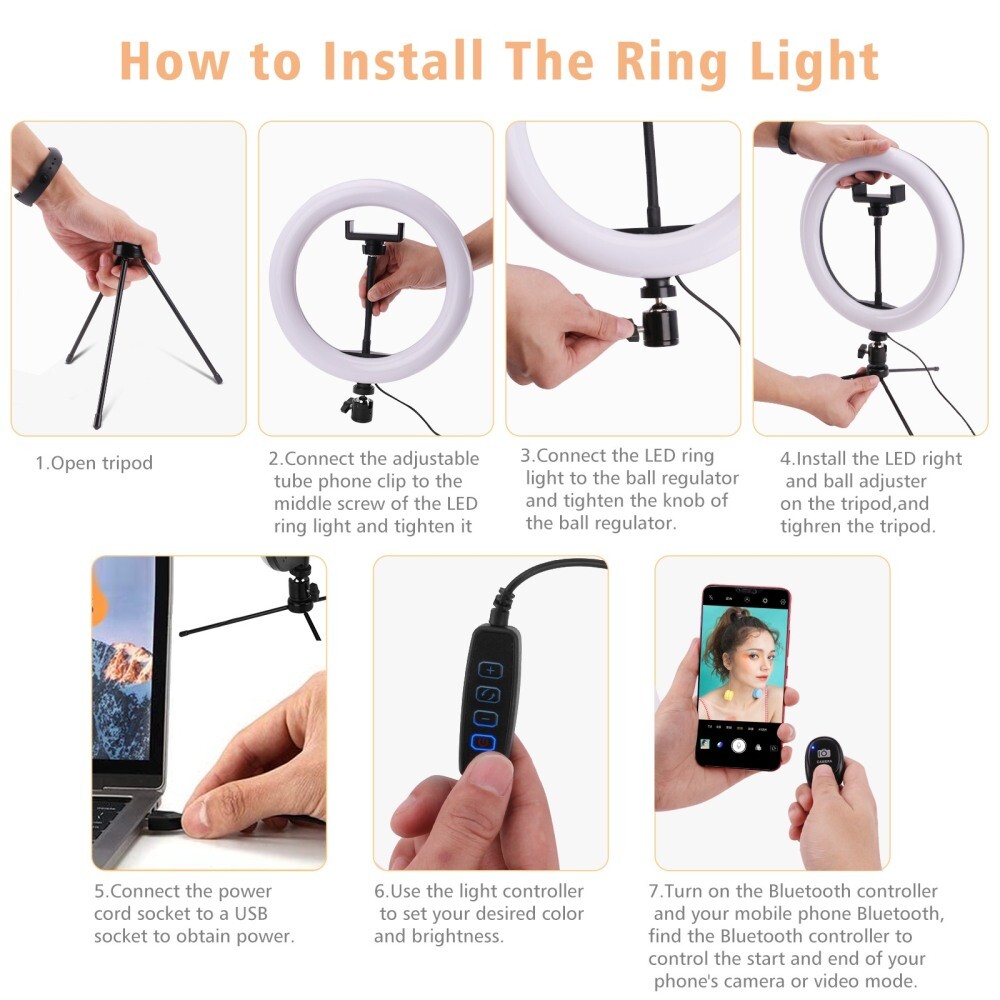 How to Install The Ring Light

1.Open tripod

2.Connect the adjustable tube phone clip to the middle screw of the LED ring light and tighten it

3.Connect the LED ring light to the ball regulator and tighten the knob of the ball regulator.

4.Install the LED right and ball adjuster on the tripod,and tighren the tripod.

5.Connect the power cord socket to a USB socket to obtain power.

6.Use the light controller to set your desired color and brightness.

7.Turn on the Bluetooth controller and your mobile phone Bluetooth, find the Bluetooth controller to control the start and end of your phone's camera or video mode.