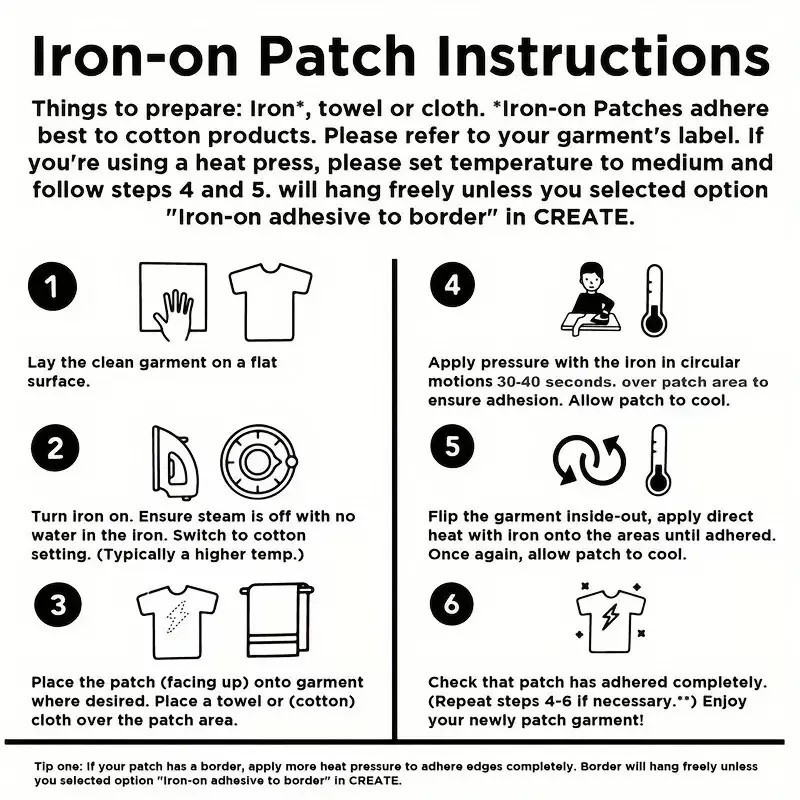 Iron-on Patch Instructions

Things to prepare: Iron*, towel or cloth. *Iron-on Patches adhere best to cotton products. Please refer to your garment's label. If you're using a heat press, please set temperature to medium and follow steps 4 and 5. will hang freely unless you selected option "Iron-on adhesive to border" in CREATE.

1

Lay the clean garment on a flat surface.

2

Turn iron on. Ensure steam is off with no water in the iron. Switch to cotton setting. (Typically a higher temp.)

3

Place the patch (facing up) onto garment where desired. Place a towel or (cotton) cloth over the patch area.

4

Apply pressure with the iron in circular motions 30-40 seconds. over patch area to ensure adhesion. Allow patch to cool.

5

Flip the garment inside-out, apply direct heat with iron onto the areas until adhered. Once again, allow patch to cool.

6

Check that patch has adhered completely. (Repeat steps 4-6 if necessary.**) Enjoy your newly patch garment!

Tip one: If your patch has a border, apply more heat pressure to adhere edges completely. Border will hang freely unless you selected option "Iron-on adhesive to border" in CREATE.