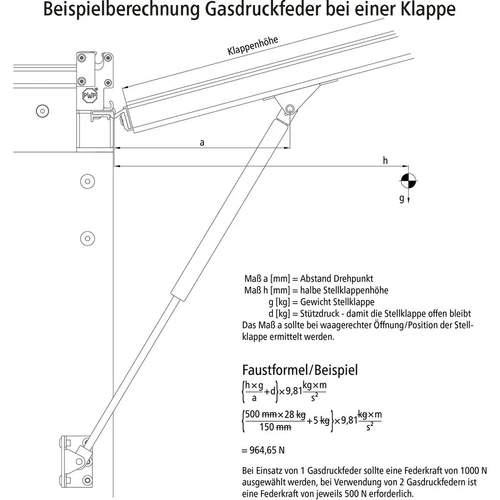 Beispielberechnung Gasdruckfeder bei einer Klappe

Klappenhöhe

PWP

a

h

g

Maß a [mm] = Abstand Drehpunkt
Maß h [mm] = halbe Stellklappenhöhe
g [kg] = Gewicht Stellklappe
d [kg] = Stützdruck - damit die Stellklappe offen bleibt
Das Maß a sollte bei waagerechter Öffnung/Position der Stellklappe ermittelt werden.

Faustformel/Beispiel

$\left\{\frac{h \times g}{a} + d\right\} \times 9{,}81 \frac{kg \times m}{s^2}$

$\left\{\frac{500\ mm \times 28\ kg}{150\ mm} + 5\ kg\right\} \times 9{,}81 \frac{kg \times m}{s^2}$

= 964,65 N

Bei Einsatz von 1 Gasdruckfeder sollte eine Federkraft von 1000 N ausgewählt werden, bei Verwendung von 2 Gasdruckfedern ist eine Federkraft von jeweils 500 N erforderlich.