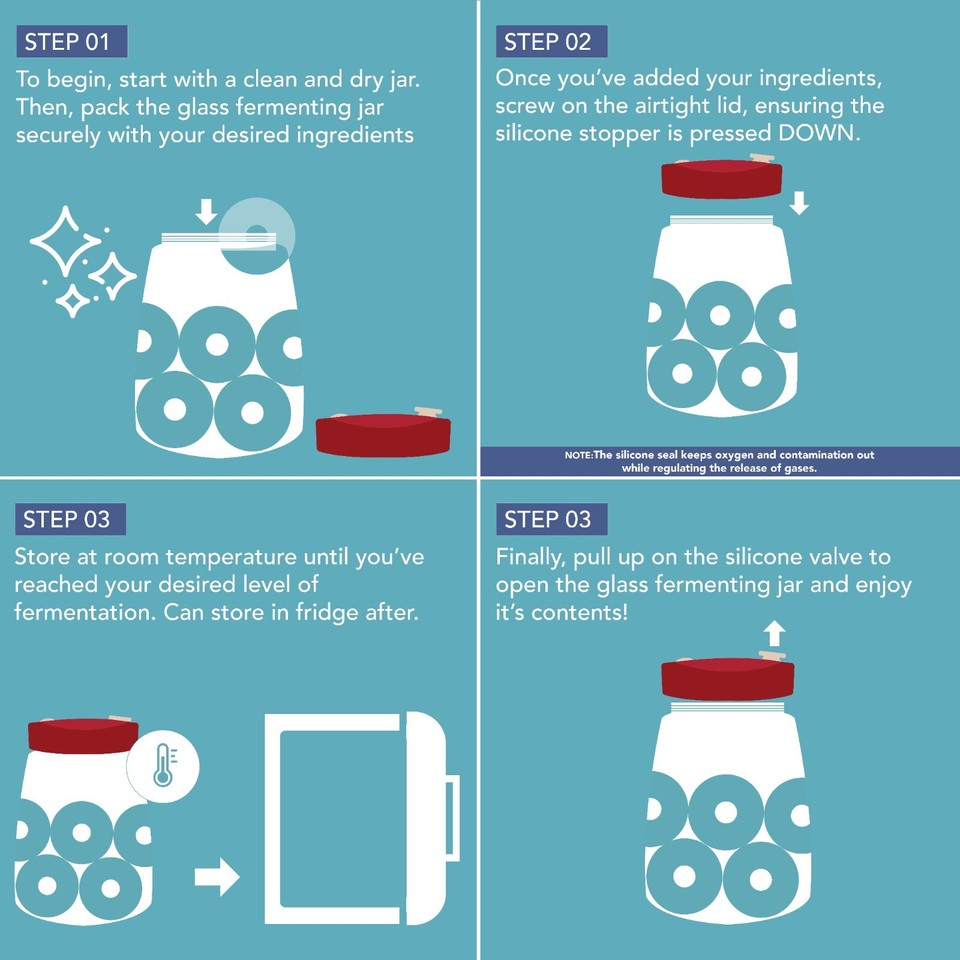 STEP 01

To begin, start with a clean and dry jar. Then, pack the glass fermenting jar securely with your desired ingredients

STEP 02

Once you've added your ingredients, screw on the airtight lid, ensuring the silicone stopper is pressed DOWN.

NOTE:The silicone seal keeps oxygen and contamination out while regulating the release of gases.

STEP 03

Store at room temperature until you've reached your desired level of fermentation. Can store in fridge after.

STEP 03

Finally, pull up on the silicone valve to open the glass fermenting jar and enjoy it's contents!