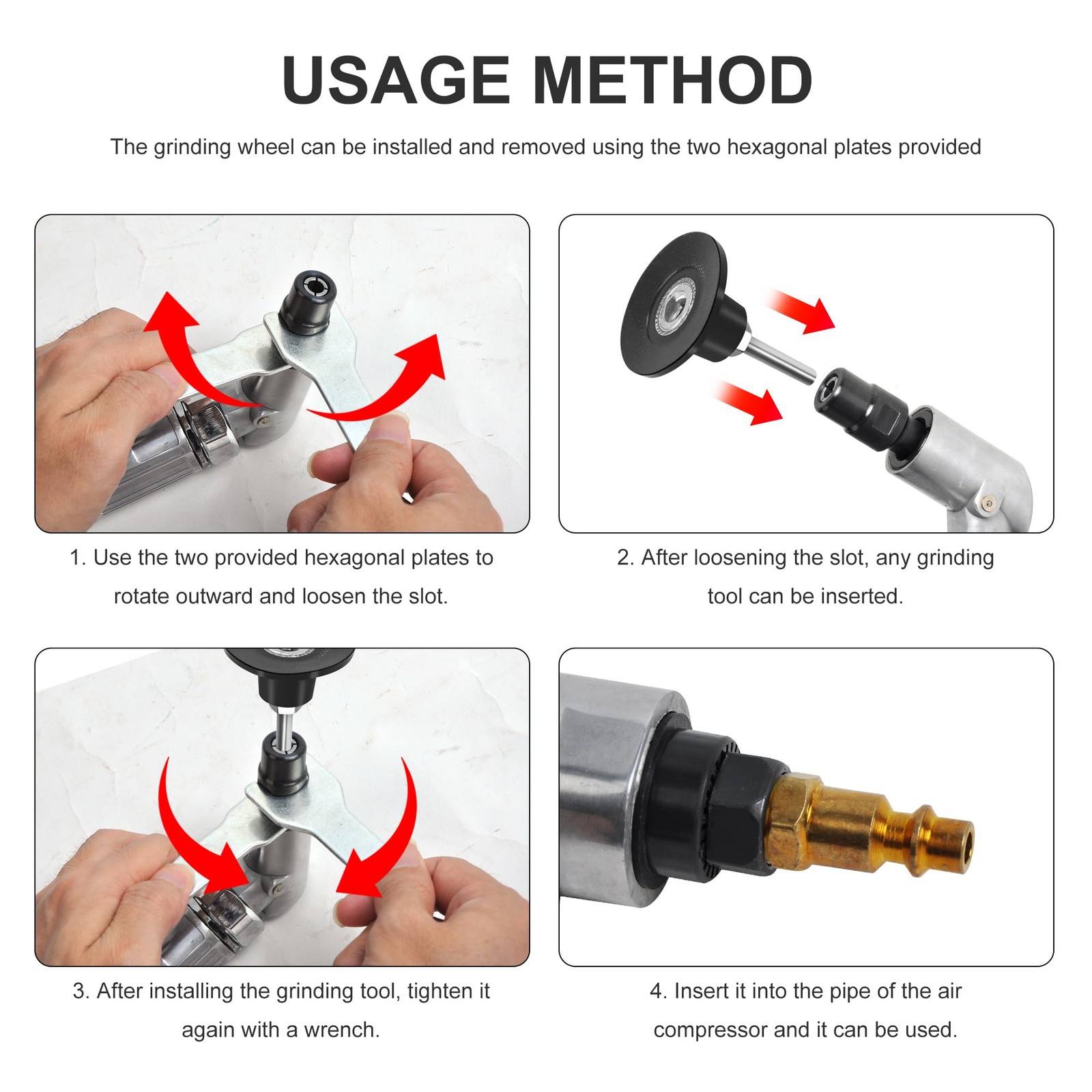 USAGE METHOD

The grinding wheel can be installed and removed using the two hexagonal plates provided

1. Use the two provided hexagonal plates to rotate outward and loosen the slot.

2. After loosening the slot, any grinding tool can be inserted.

3. After installing the grinding tool, tighten it again with a wrench.

4. Insert it into the pipe of the air compressor and it can be used.