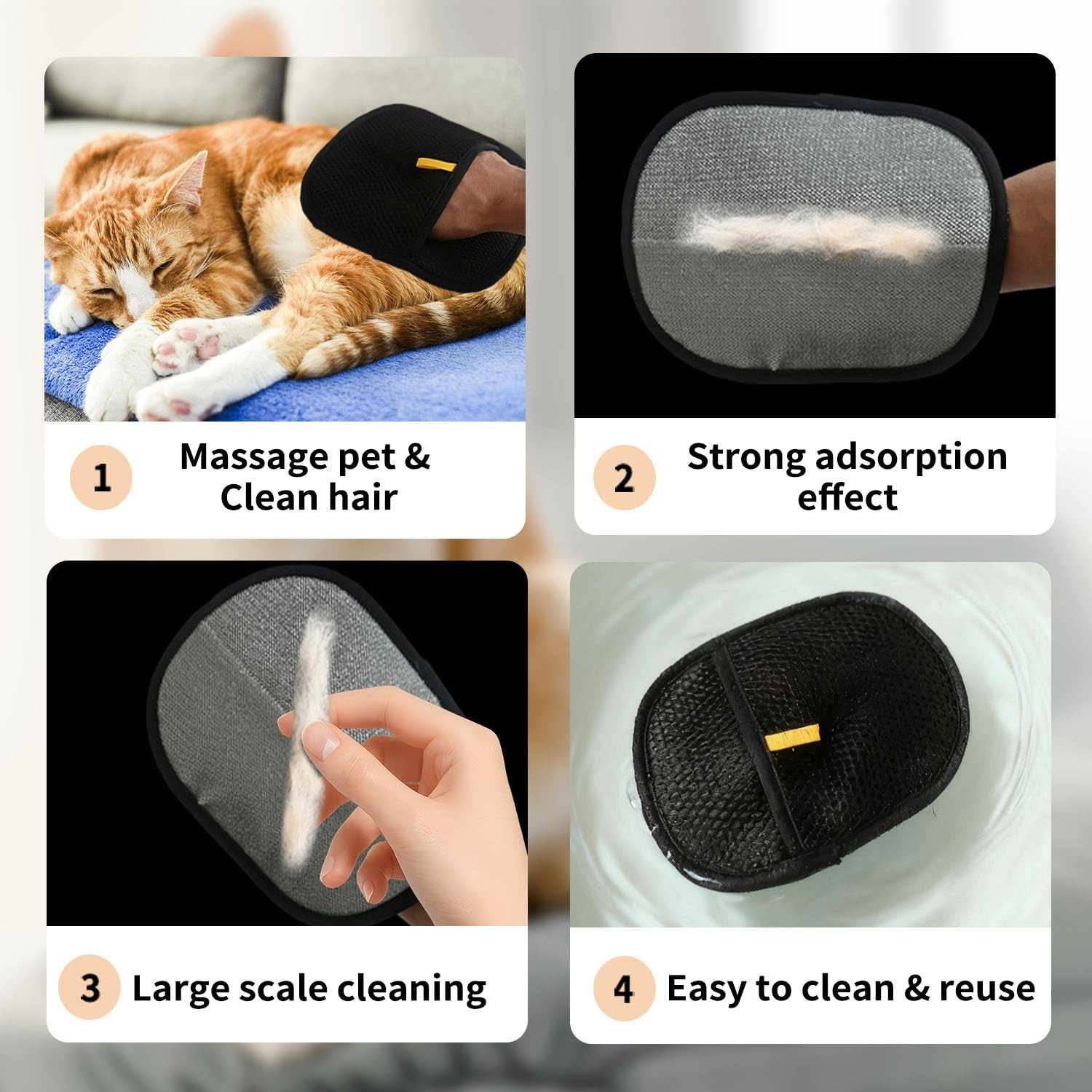 1 Massage pet & Clean hair

2 Strong adsorption effect

3 Large scale cleaning

4 Easy to clean & reuse