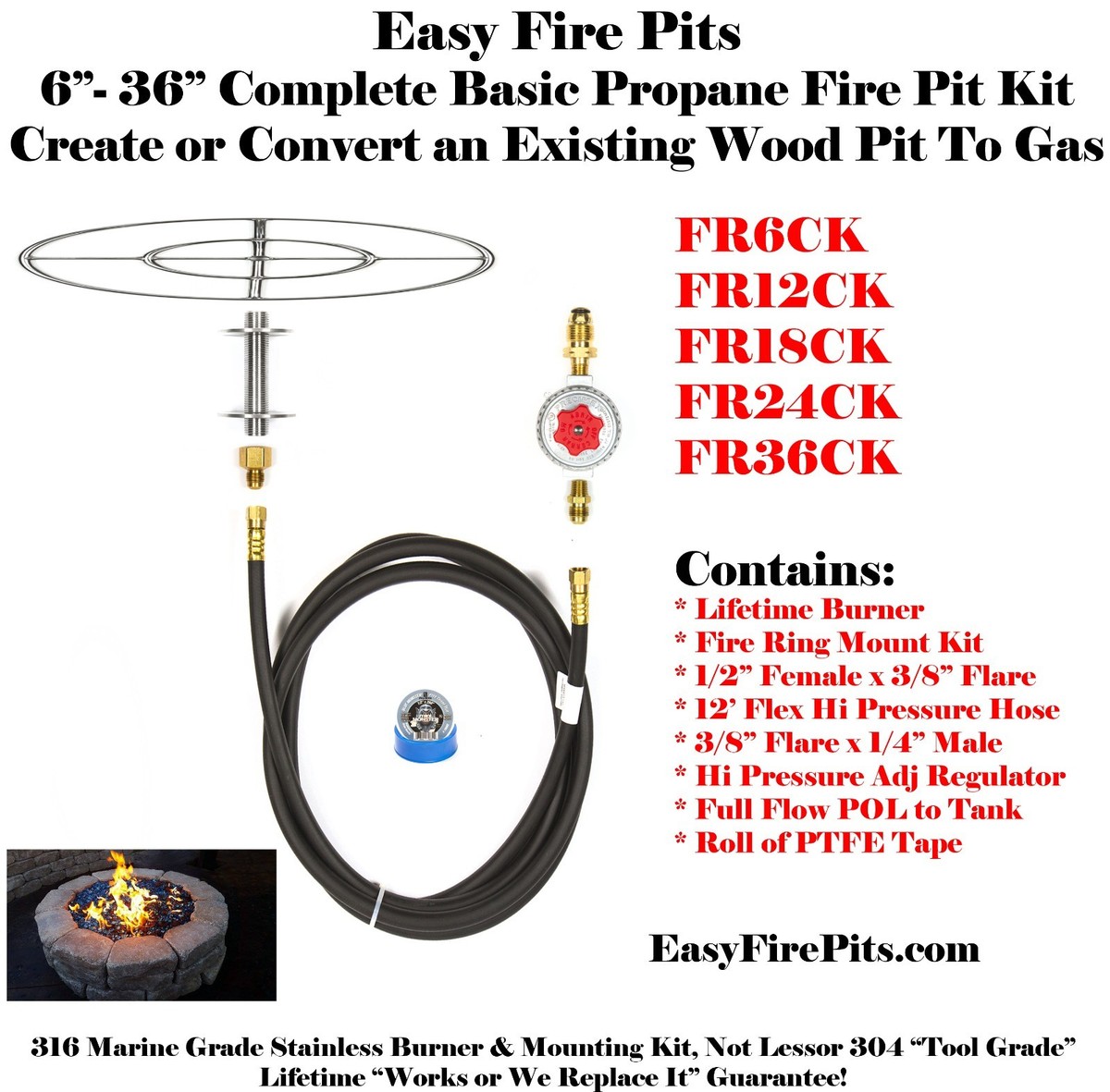 Easy Fire Pits
6”- 36” Complete Basic Propane Fire Pit Kit
Create or Convert an Existing Wood Pit To Gas

FR6CK
FR12CK
FR18CK
FR24CK
FR36CK

Contains:
* Lifetime Burner
* Fire Ring Mount Kit
* 1/2” Female x 3/8” Flare
* 12’ Flex Hi Pressure Hose
* 3/8” Flare x 1/4” Male
* Hi Pressure Adj Regulator
* Full Flow POL to Tank
* Roll of PTFE Tape

EasyFirePits.com

316 Marine Grade Stainless Burner & Mounting Kit, Not Lessor 304 “Tool Grade”
Lifetime “Works or We Replace It” Guarantee!