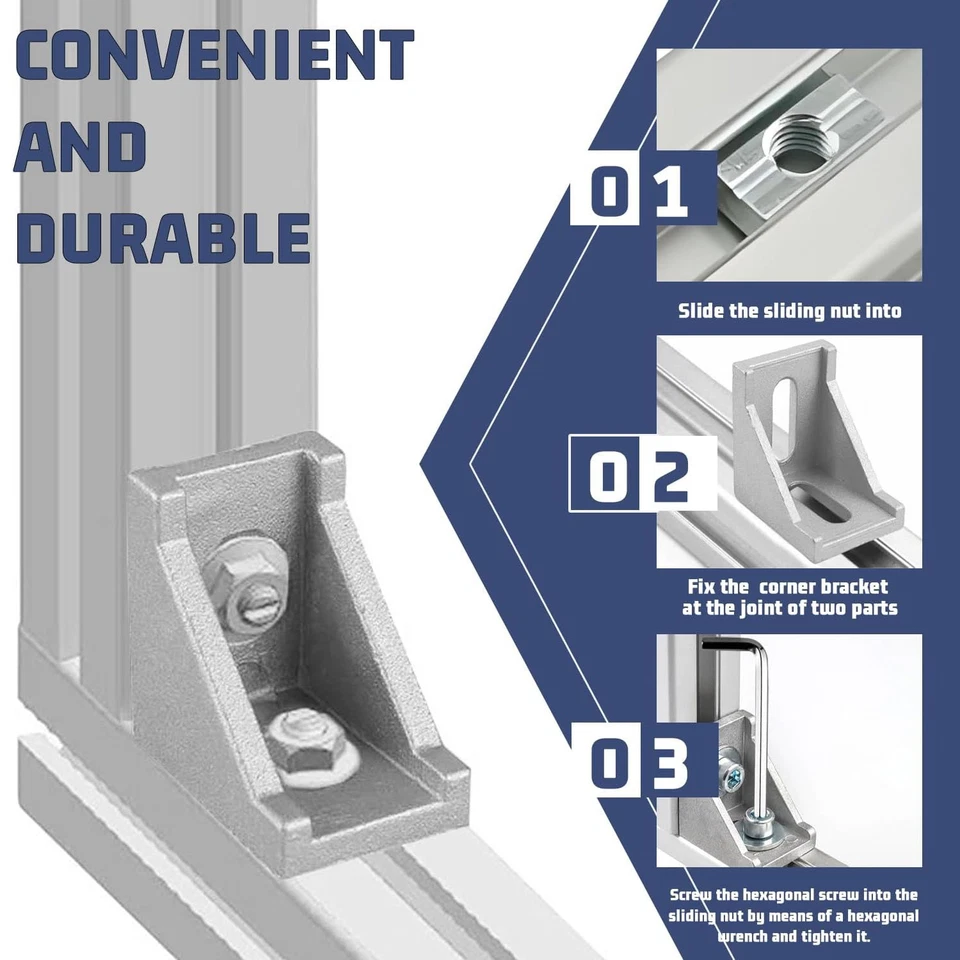 CONVENIENT AND DURABLE

01

Slide the sliding nut into

02

Fix the corner bracket at the joint of two parts

03

Screw the hexagonal screw into the sliding nut by means of a hexagonal wrench and tighten it.