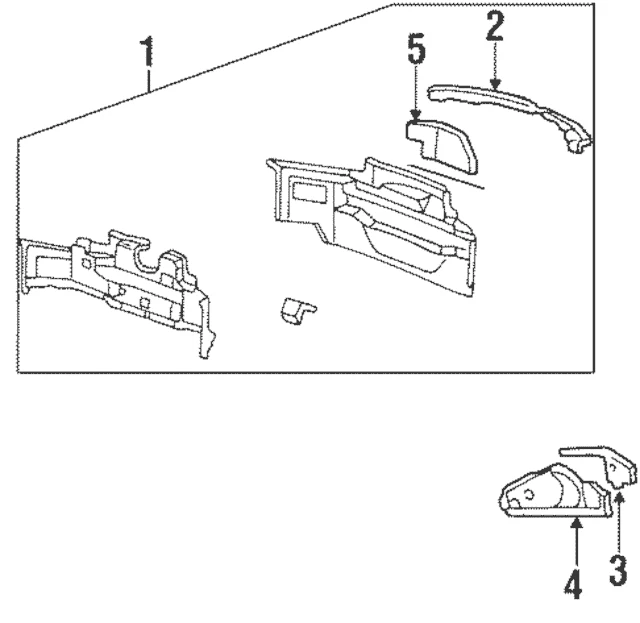 1
5
2
4
3