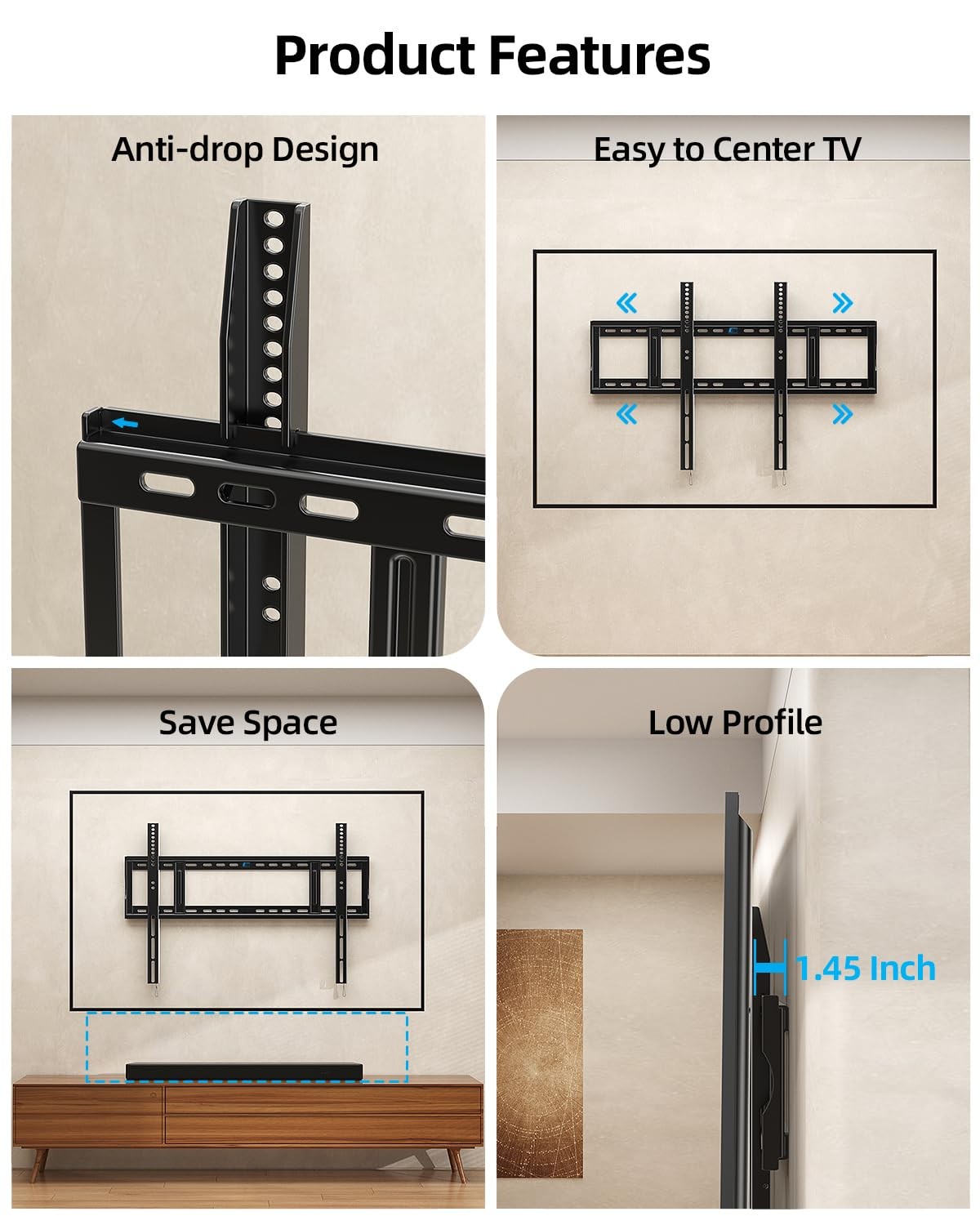 Product Features

Anti-drop Design

Easy to Center TV

Save Space

Low Profile

1.45 Inch