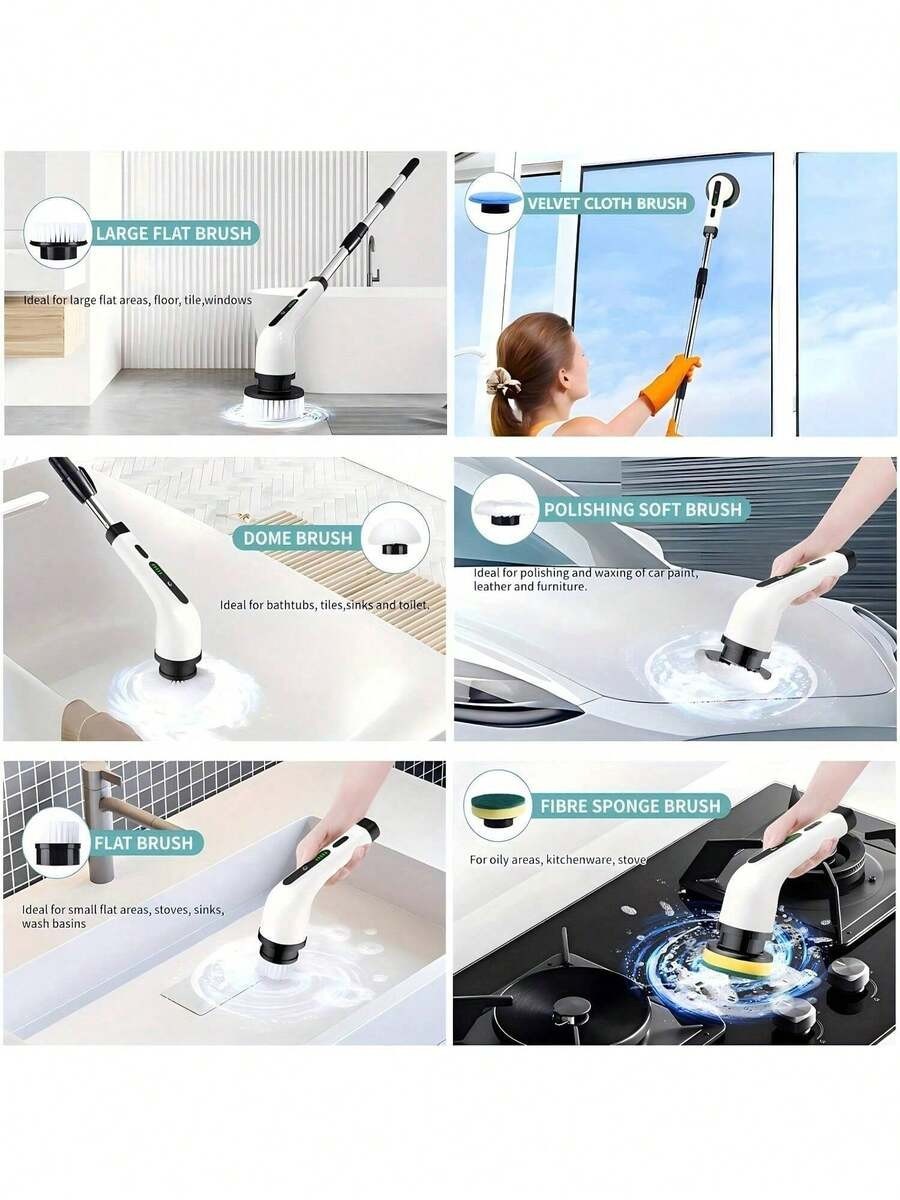 LARGE FLAT BRUSH

Ideal for large flat areas, floor, tile,windows

VELVET CLOTH BRUSH

DOME BRUSH

Ideal for bathtubs, tiles,sinks and toilet.

POLISHING SOFT BRUSH

Ideal for polishing and waxing of car paint, leather and furniture.

FLAT BRUSH

Ideal for small flat areas, stoves, sinks, wash basins

FIBRE SPONGE BRUSH

For oily areas, kitchenware, stove