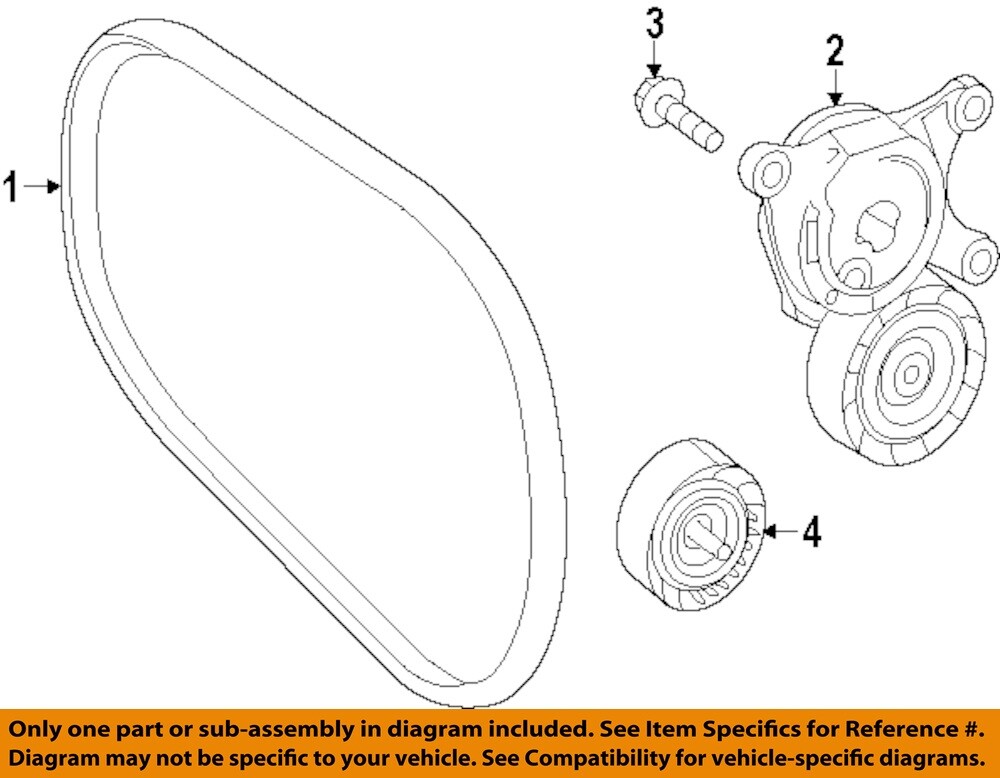 3
2
1
4
Only one part or sub-assembly in diagram included. See Item Specifics for Reference #.
Diagram may not be specific to your vehicle. See Compatibility for vehicle-specific diagrams.