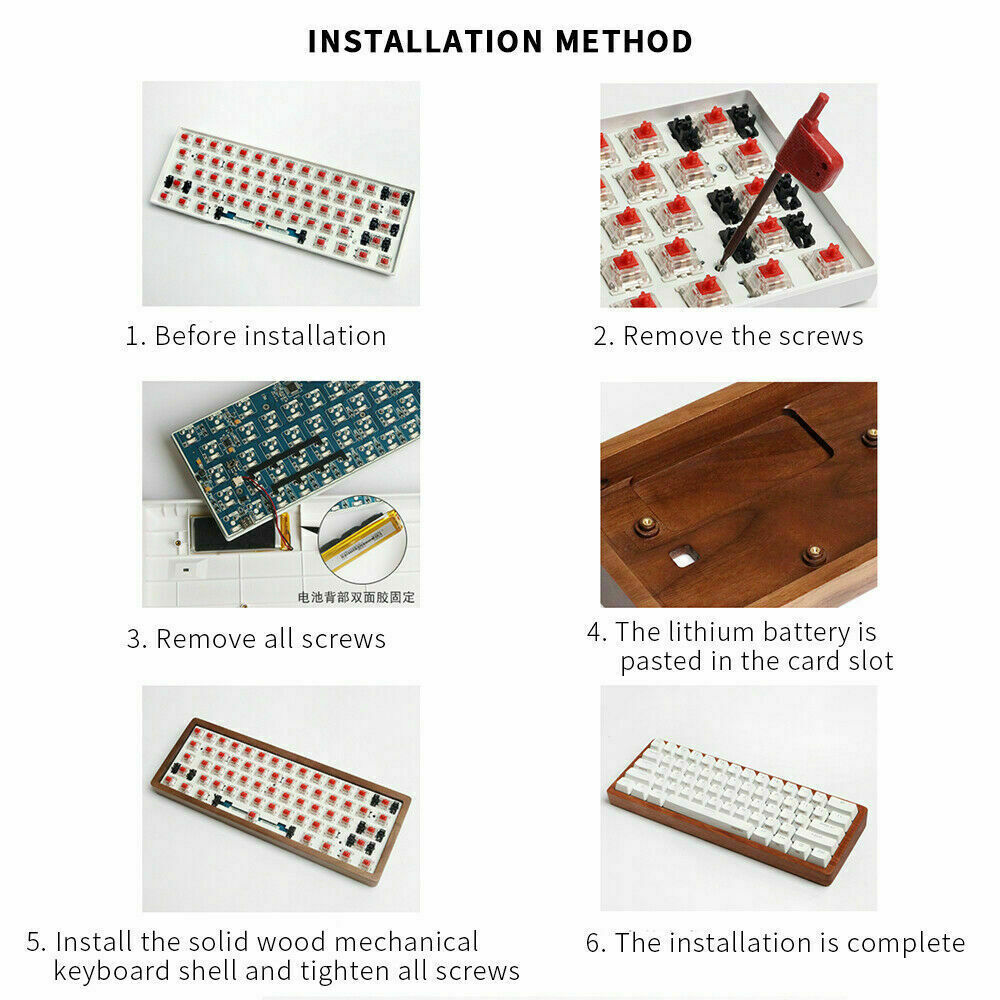 INSTALLATION METHOD

1. Before installation

2. Remove the screws

电池背部双面胶固定

3. Remove all screws

4. The lithium battery is pasted in the card slot

5. Install the solid wood mechanical keyboard shell and tighten all screws

6. The installation is complete