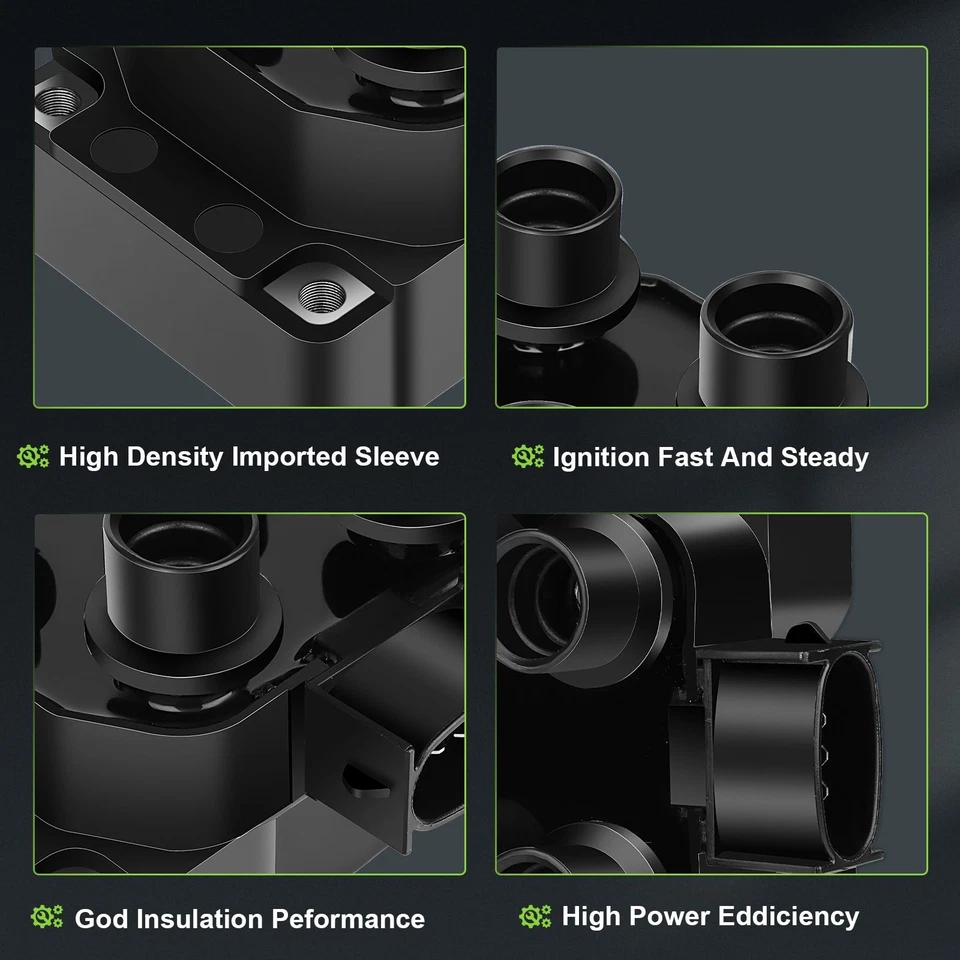 High Density Imported Sleeve

Ignition Fast And Steady

God Insulation Peformance

High Power Eddiciency