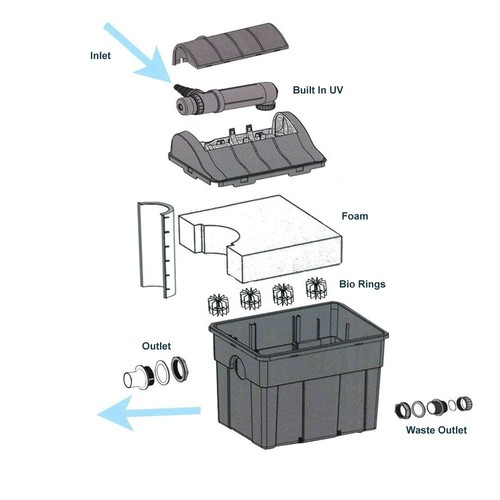 Inlet

Built In UV

Foam

Bio Rings

Outlet

Waste Outlet