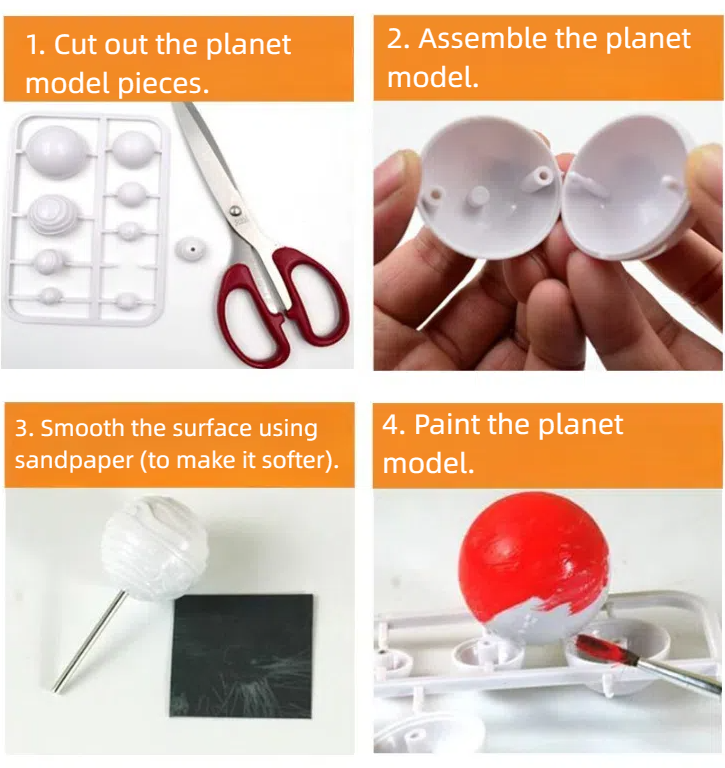 1. Cut out the planet model pieces.

2. Assemble the planet model.

3. Smooth the surface using sandpaper (to make it softer).

4. Paint the planet model.