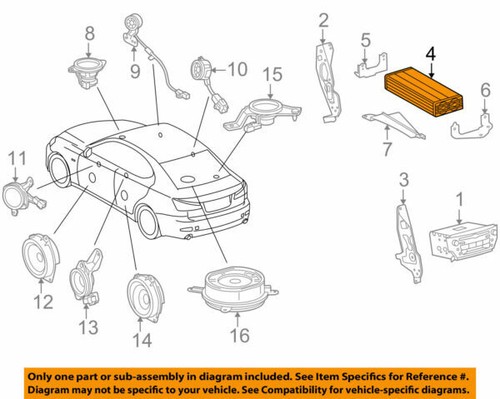 8
9
10
15
2
5
4
6
7
11
3
1
12
13
14
16

Only one part or sub-assembly in diagram included. See Item Specifics for Reference #.
Diagram may not be specific to your vehicle. See Compatibility for vehicle-specific diagrams.