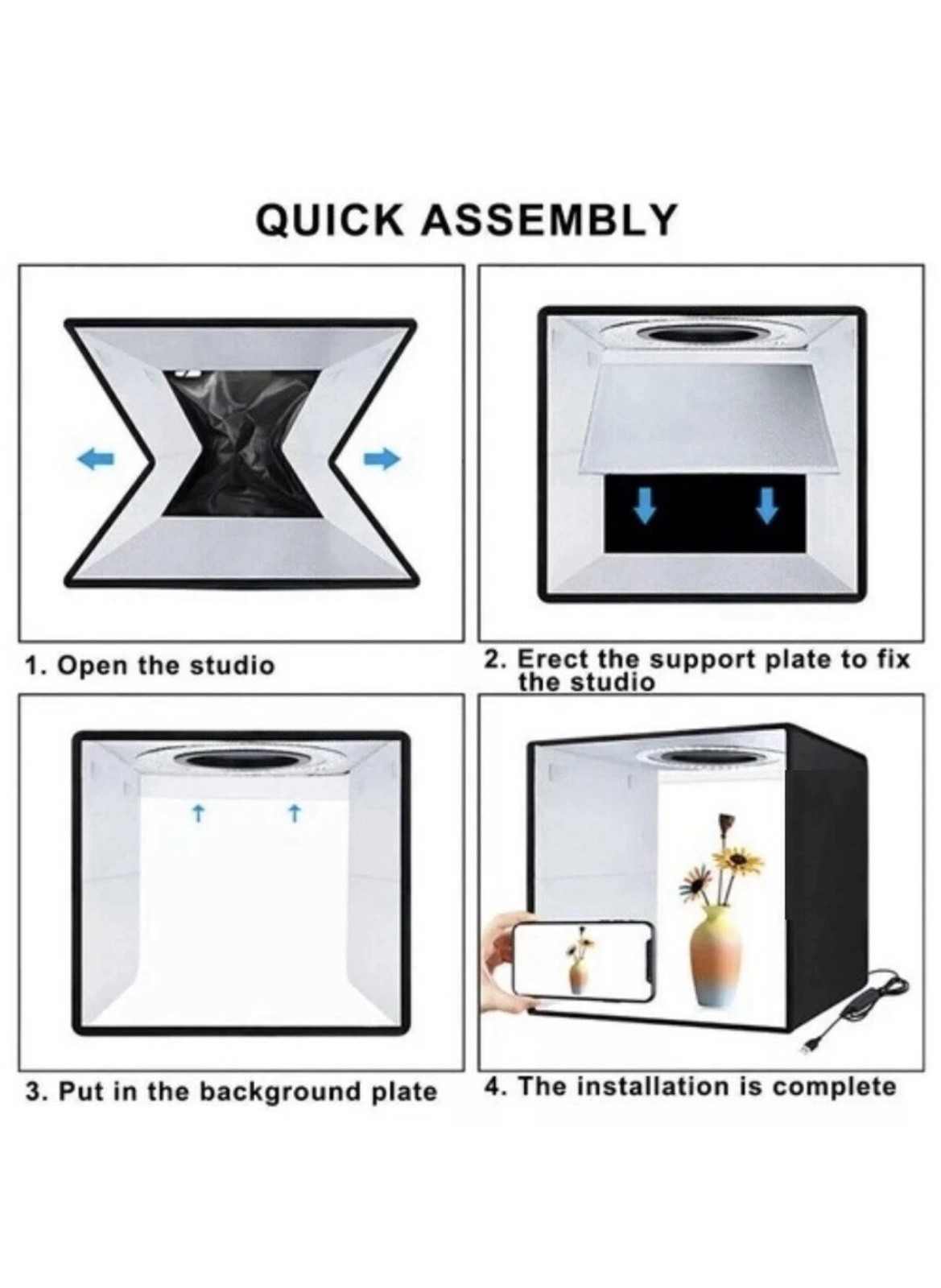 QUICK ASSEMBLY

1. Open the studio

2. Erect the support plate to fix the studio

3. Put in the background plate

4. The installation is complete