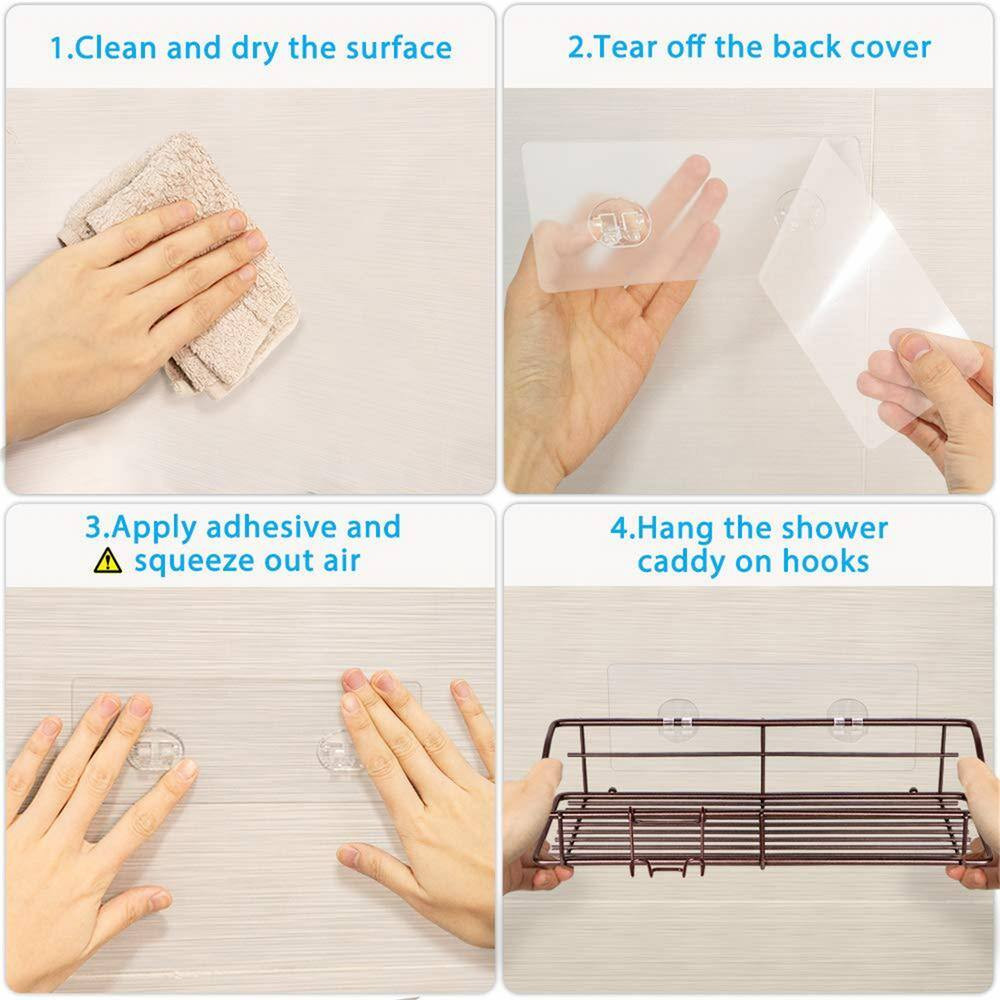 1.Clean and dry the surface

2.Tear off the back cover

3.Apply adhesive and squeeze out air

4.Hang the shower caddy on hooks