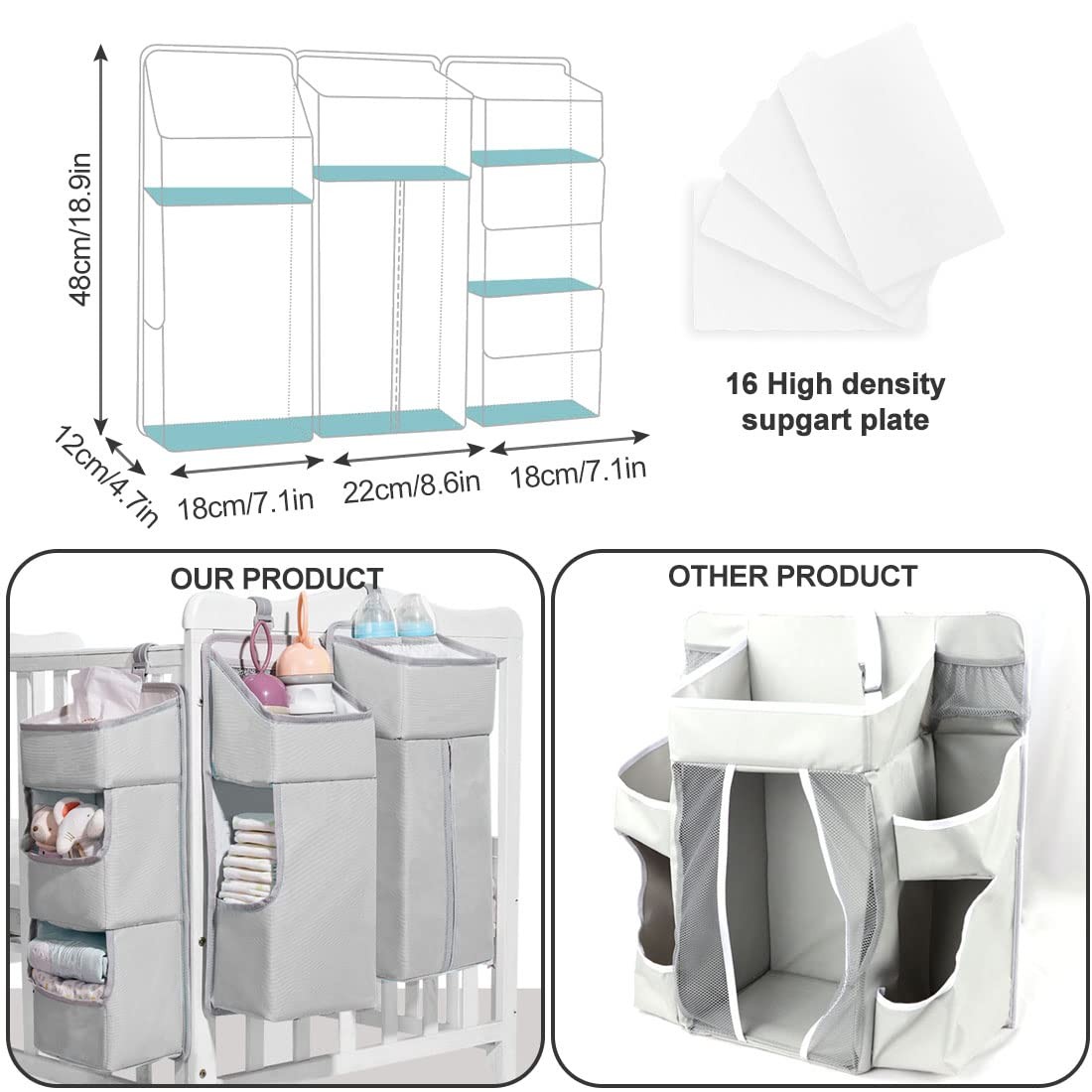 48cm/18.9in

12cm/4.7in

18cm/7.1in

22cm/8.6in

18cm/7.1in

16 High density supgart plate

OUR PRODUCT

OTHER PRODUCT