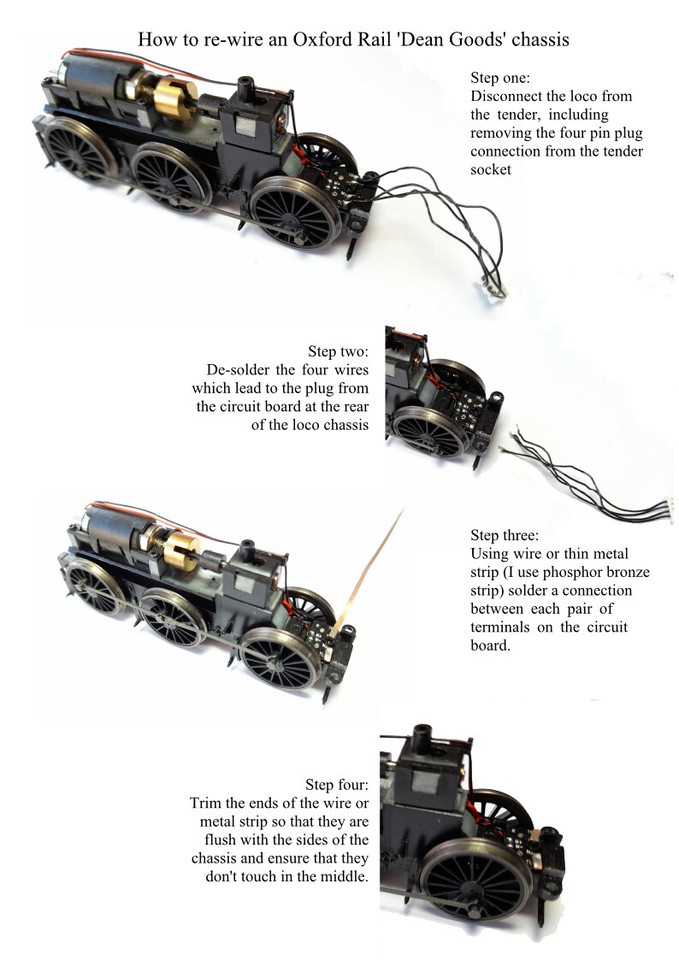 How to re-wire an Oxford Rail 'Dean Goods' chassis

Step one:
Disconnect the loco from the tender, including removing the four pin plug connection from the tender socket

Step two:
De-solder the four wires which lead to the plug from the circuit board at the rear of the loco chassis

Step three:
Using wire or thin metal strip (I use phosphor bronze strip) solder a connection between each pair of terminals on the circuit board.

Step four:
Trim the ends of the wire or metal strip so that they are flush with the sides of the chassis and ensure that they don't touch in the middle.