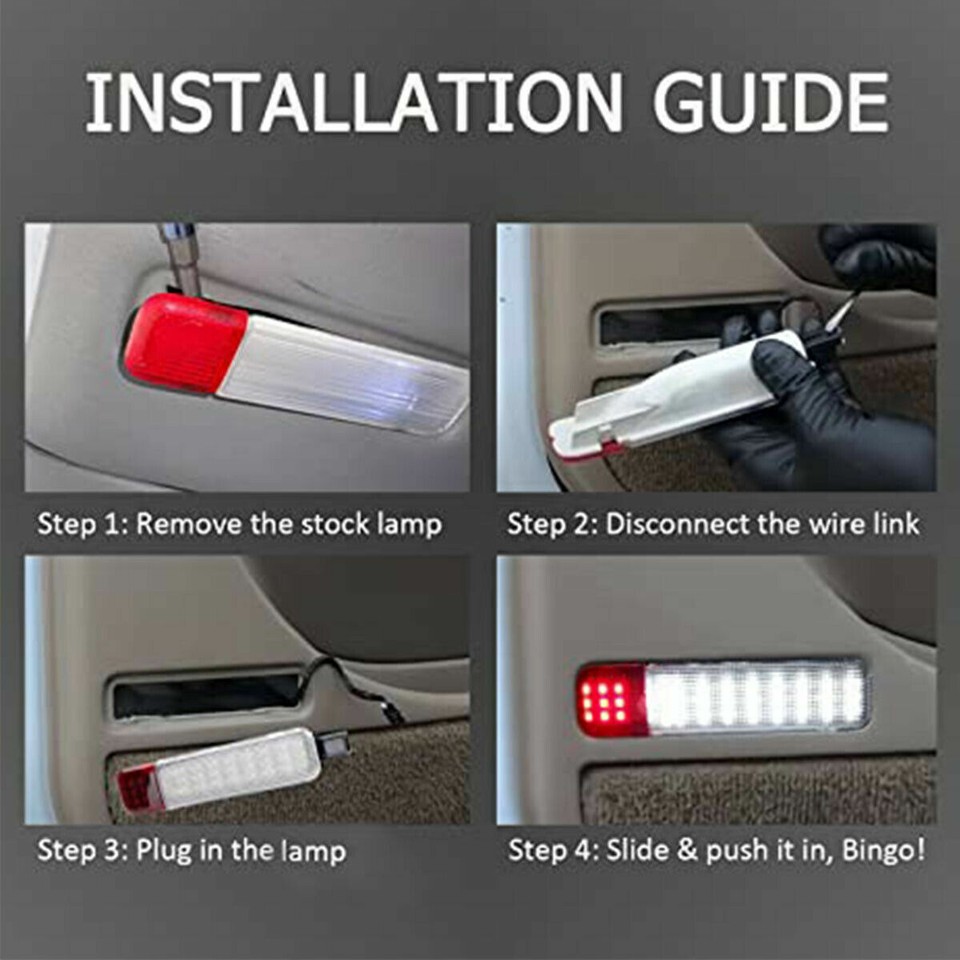 INSTALLATION GUIDE

Step 1: Remove the stock lamp

Step 2: Disconnect the wire link

Step 3: Plug in the lamp

Step 4: Slide & push it in, Bingo!