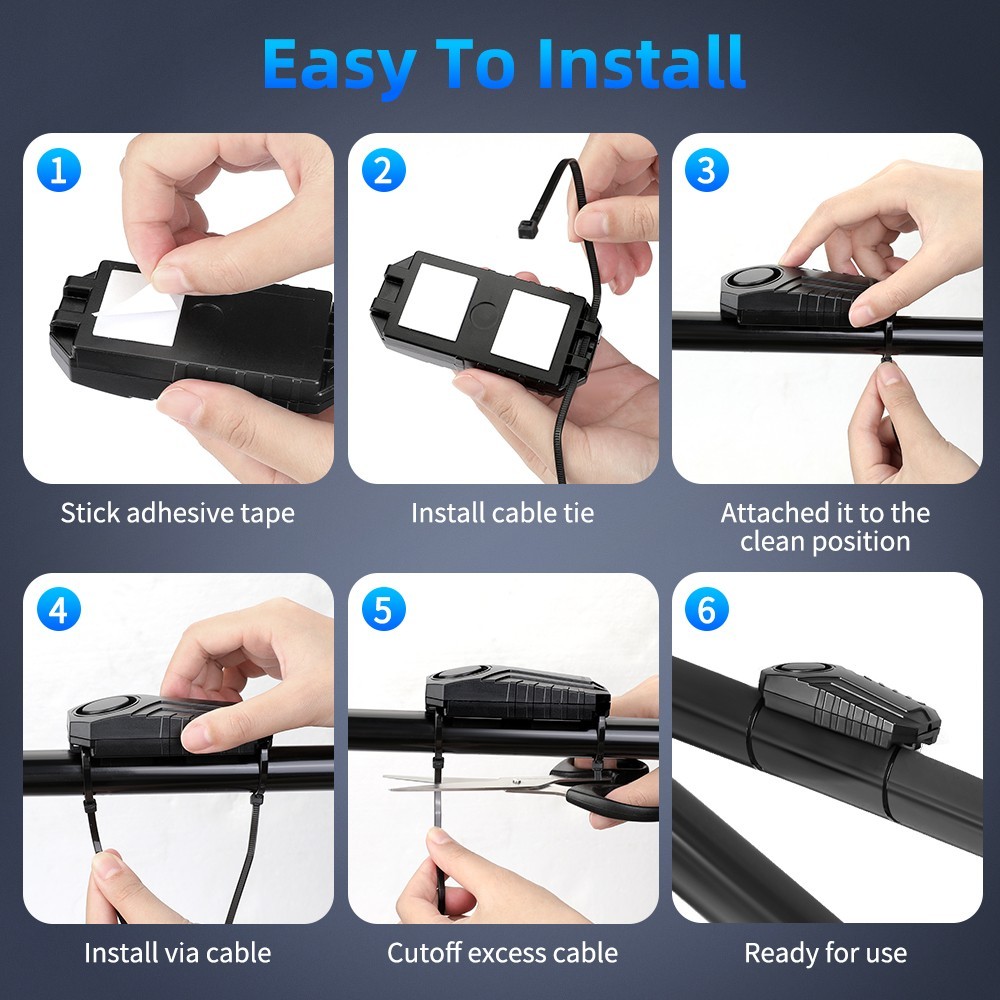 Easy To Install

1
Stick adhesive tape

2
Install cable tie

3
Attached it to the clean position

4
Install via cable

5
Cutoff excess cable

6
Ready for use