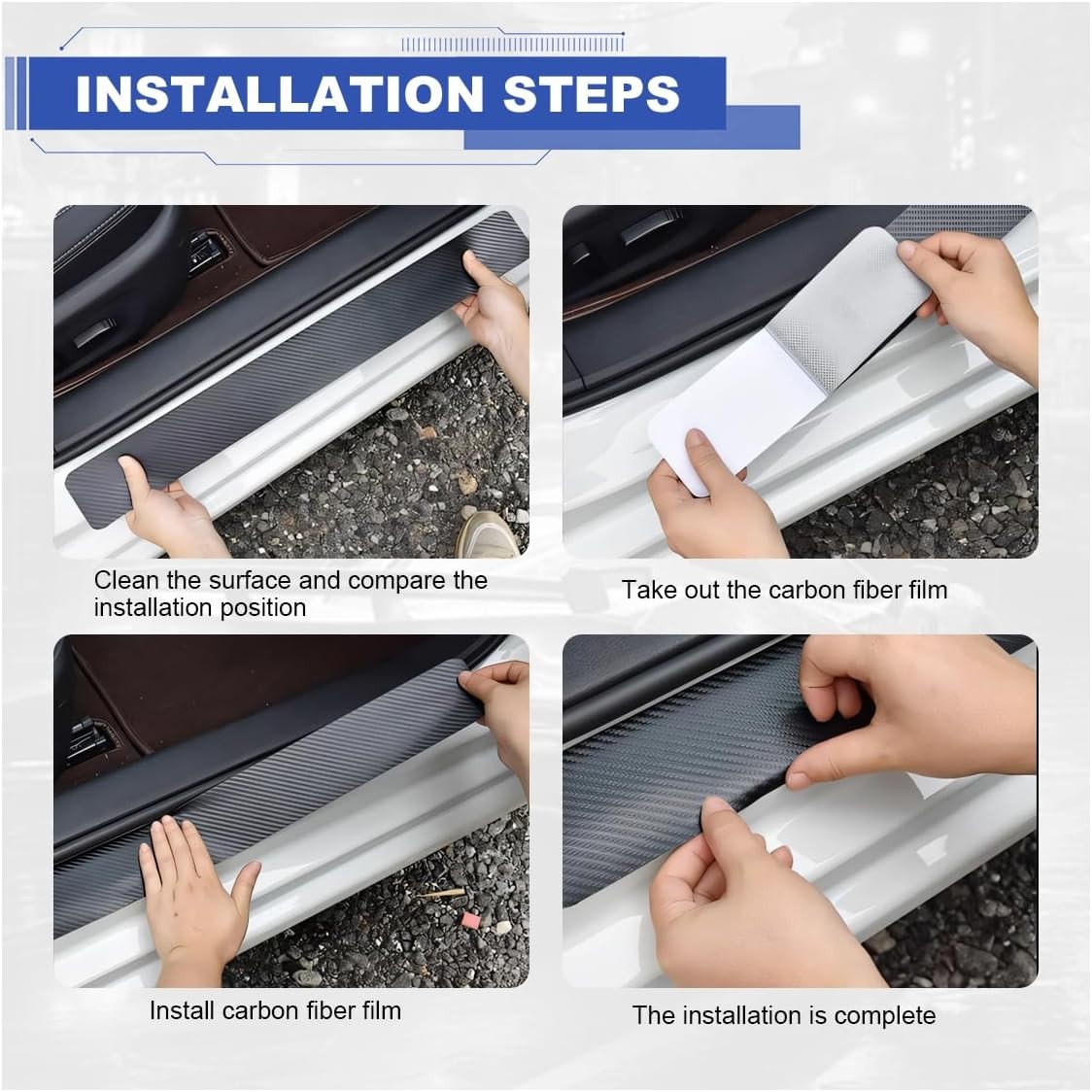 INSTALLATION STEPS

Clean the surface and compare the installation position

Take out the carbon fiber film

Install carbon fiber film

The installation is complete