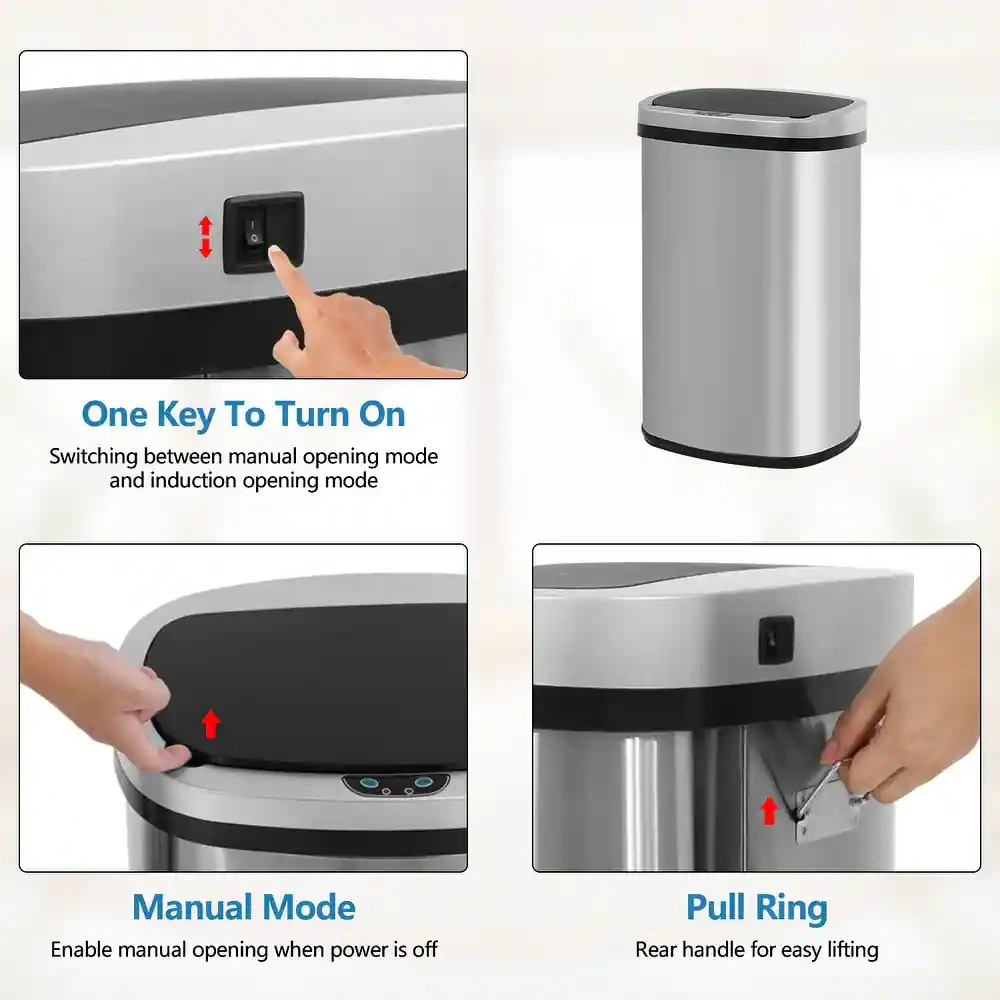 One Key To Turn On

Switching between manual opening mode and induction opening mode

Manual Mode

Enable manual opening when power is off

Pull Ring

Rear handle for easy lifting