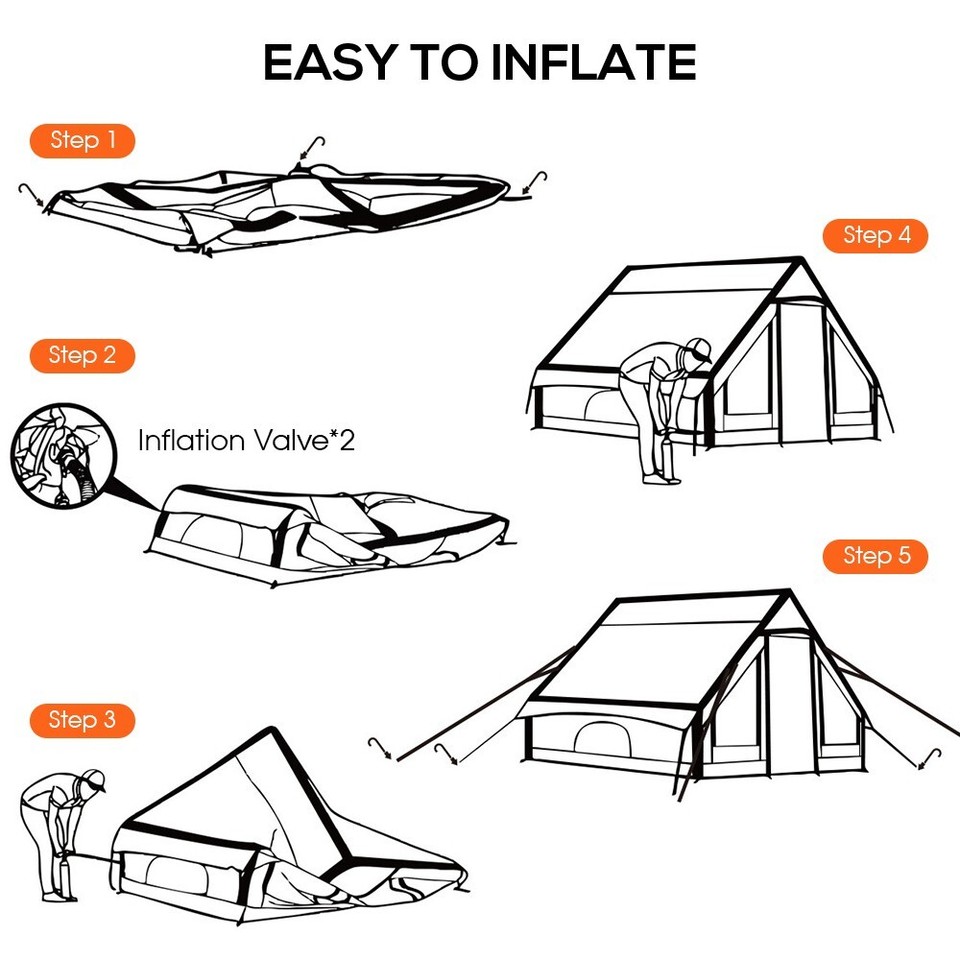 EASY TO INFLATE

Step 1

Step 2

Inflation Valve*2

Step 3

Step 4

Step 5