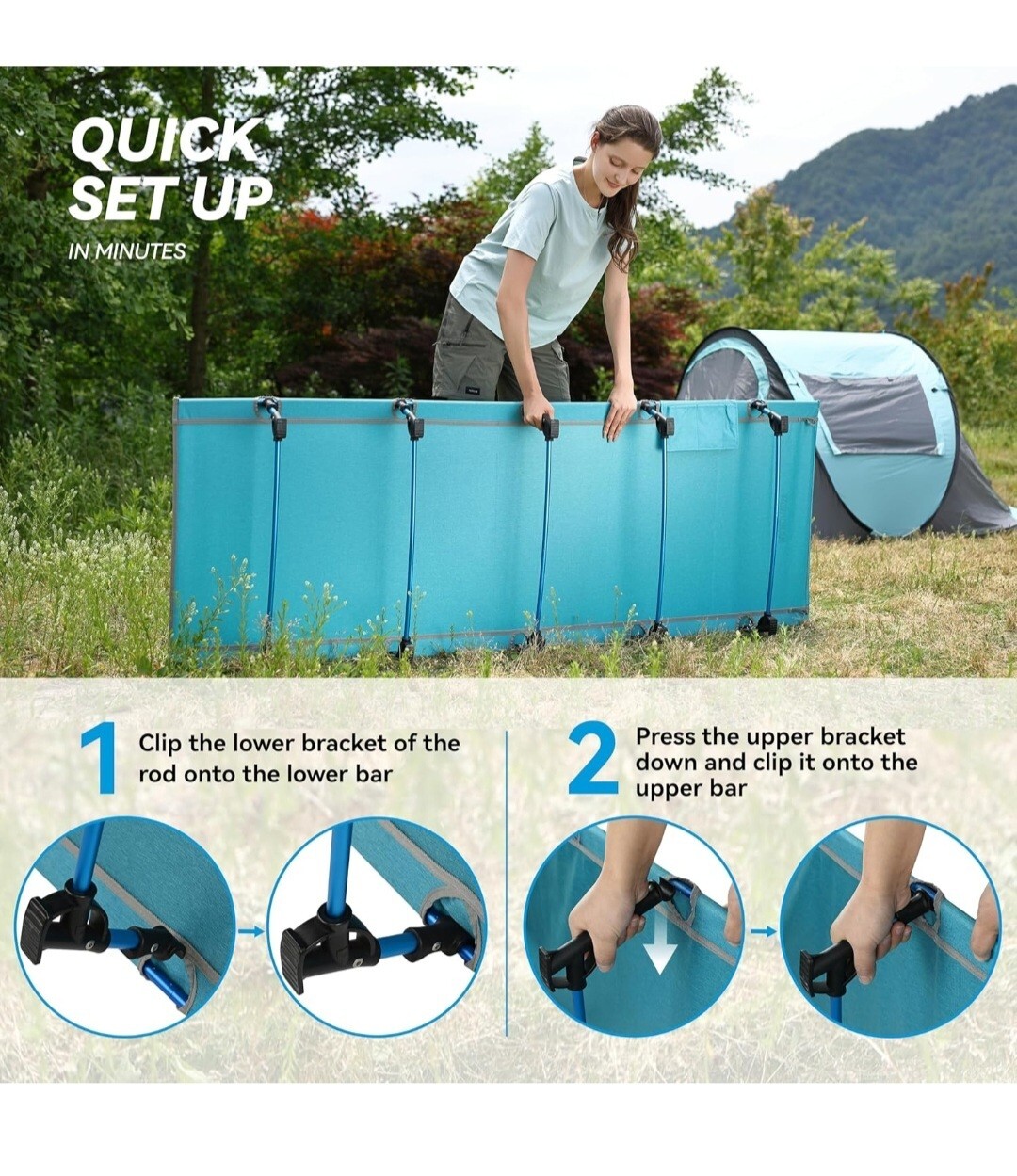 QUICK SET UP

IN MINUTES

1 Clip the lower bracket of the rod onto the lower bar

2 Press the upper bracket down and clip it onto the upper bar