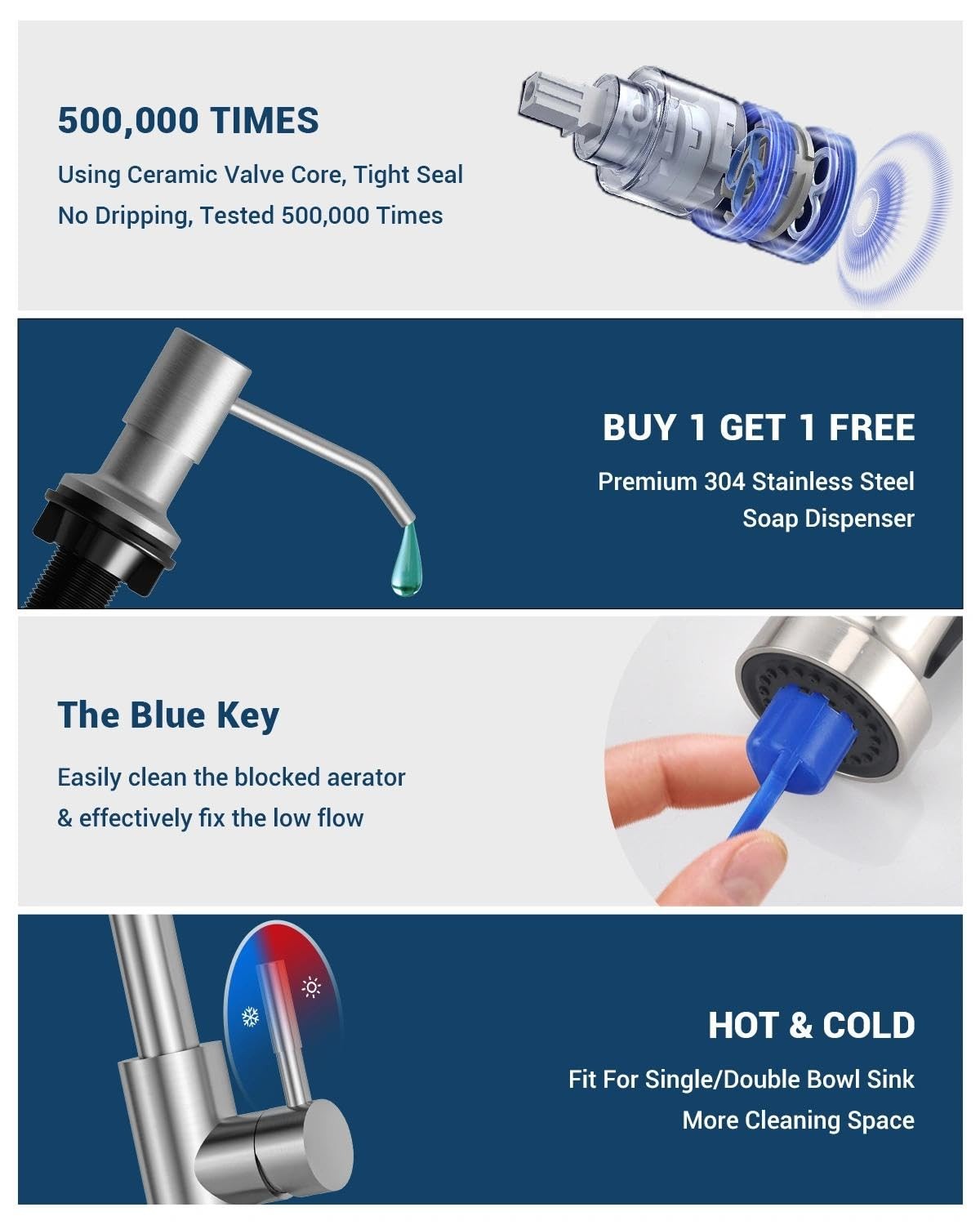 500,000 TIMES

Using Ceramic Valve Core, Tight Seal
No Dripping, Tested 500,000 Times

BUY 1 GET 1 FREE

Premium 304 Stainless Steel
Soap Dispenser

The Blue Key

Easily clean the blocked aerator
& effectively fix the low flow

HOT & COLD

Fit For Single/Double Bowl Sink
More Cleaning Space