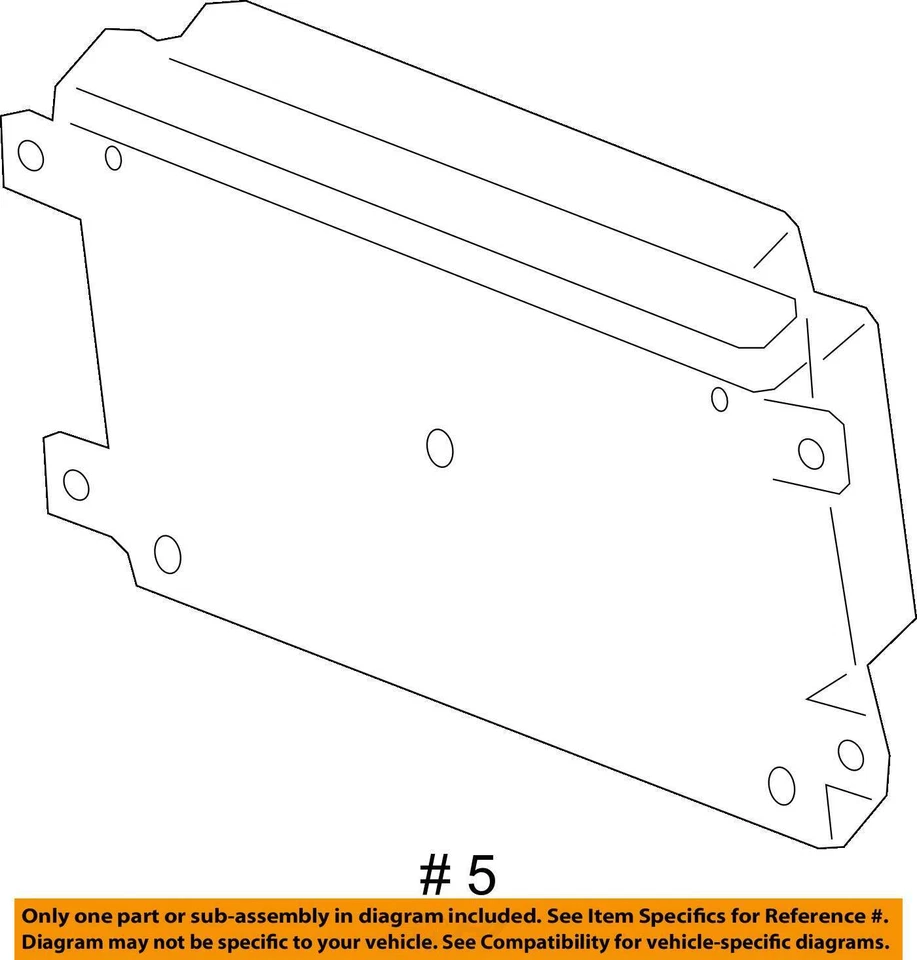 # 5

Only one part or sub-assembly in diagram included. See Item Specifics for Reference #.
Diagram may not be specific to your vehicle. See Compatibility for vehicle-specific diagrams.